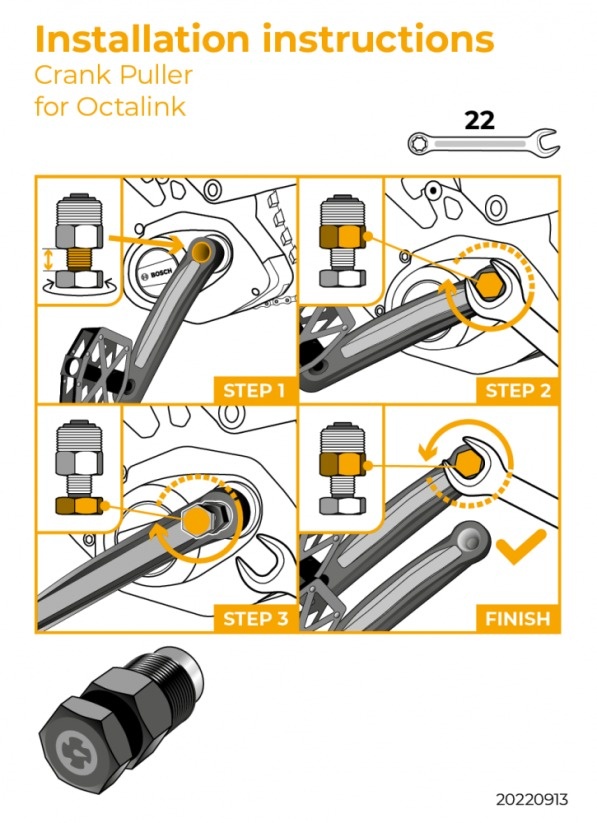 Installation instructions
Crank Puller
for Octalink

22

BOSCH

STEP 1

STEP 2

STEP 3

FINISH

20220913