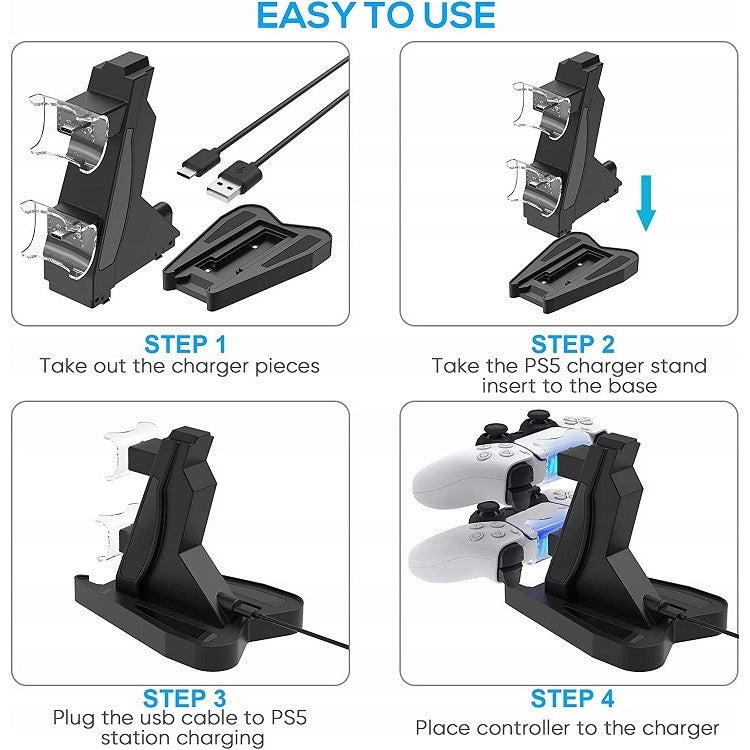 EASY TO USE

STEP 1
Take out the charger pieces

STEP 2
Take the PS5 charger stand insert to the base

STEP 3
Plug the usb cable to PS5 station charging

STEP 4
Place controller to the charger