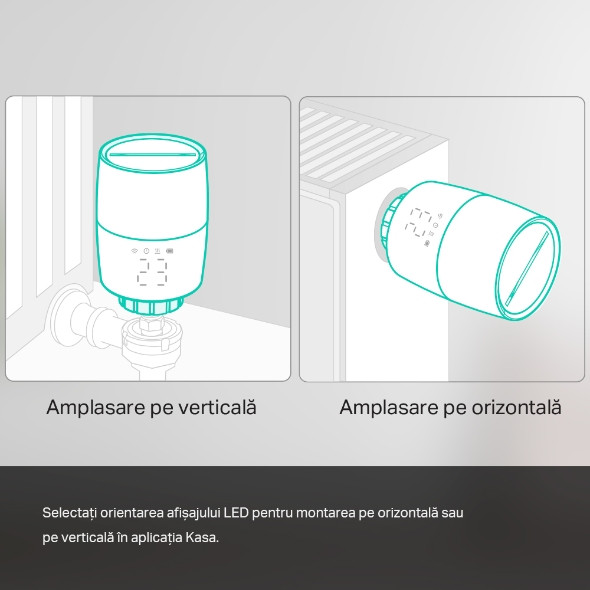 23

23

Amplasare pe verticală

Amplasare pe orizontală

Selectați orientarea afișajului LED pentru montarea pe orizontală sau pe verticală în aplicația Kasa.