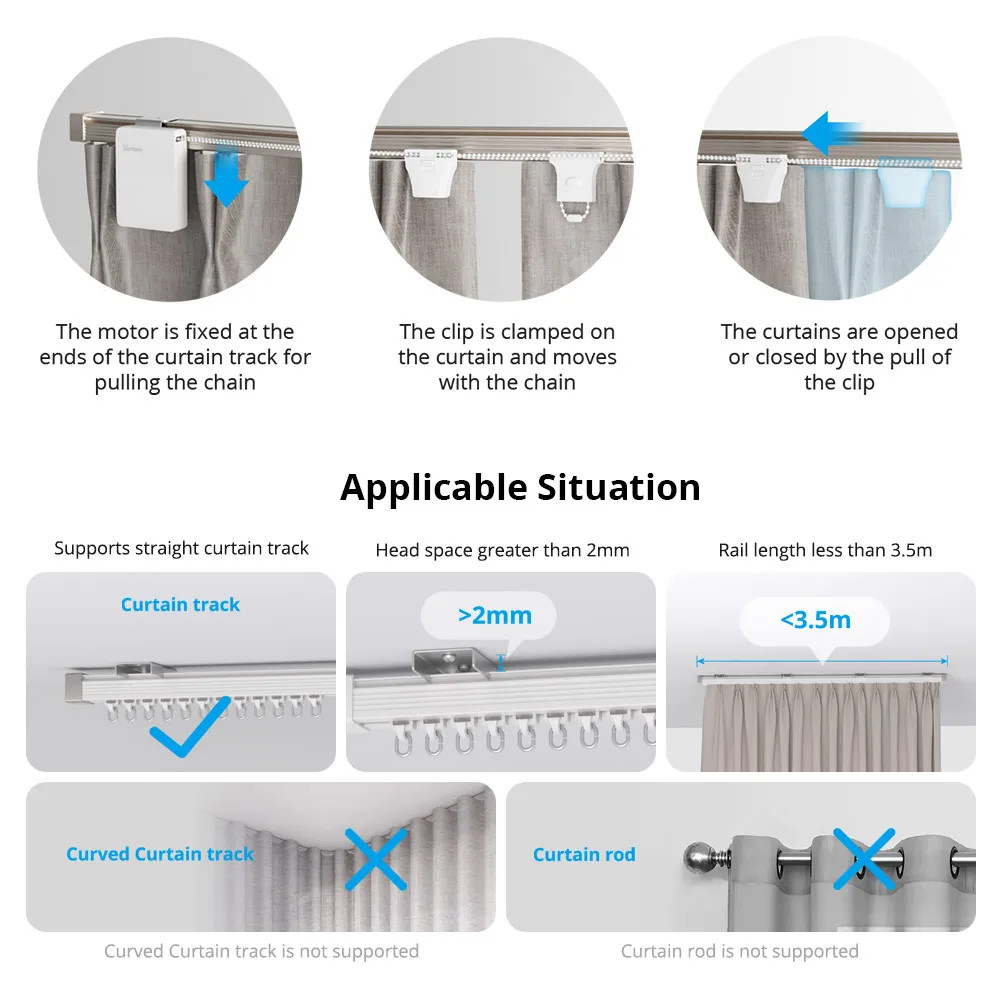 The motor is fixed at the ends of the curtain track for pulling the chain

The clip is clamped on the curtain and moves with the chain

The curtains are opened or closed by the pull of the clip

Applicable Situation

Supports straight curtain track

Curtain track

Head space greater than 2mm

>2mm

Rail length less than 3.5m

<3.5m

Curved Curtain track

Curved Curtain track is not supported

Curtain rod

Curtain rod is not supported