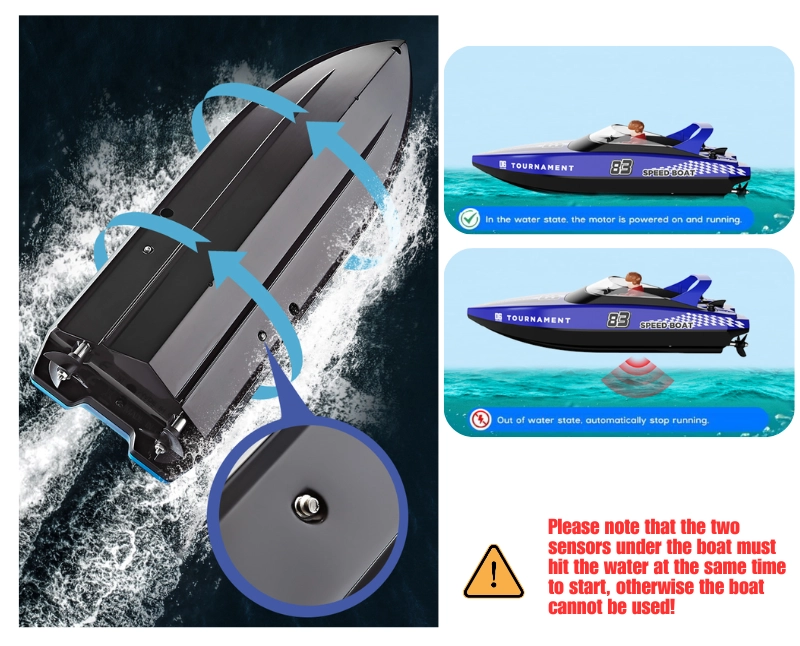 TOURNAMENT
83
SPEED BOAT

In the water state, the motor is powered on and running.

TOURNAMENT
83
SPEED BOAT

Out of water state, automatically stop running.

!

Please note that the two sensors under the boat must hit the water at the same time to start, otherwise the boat cannot be used!