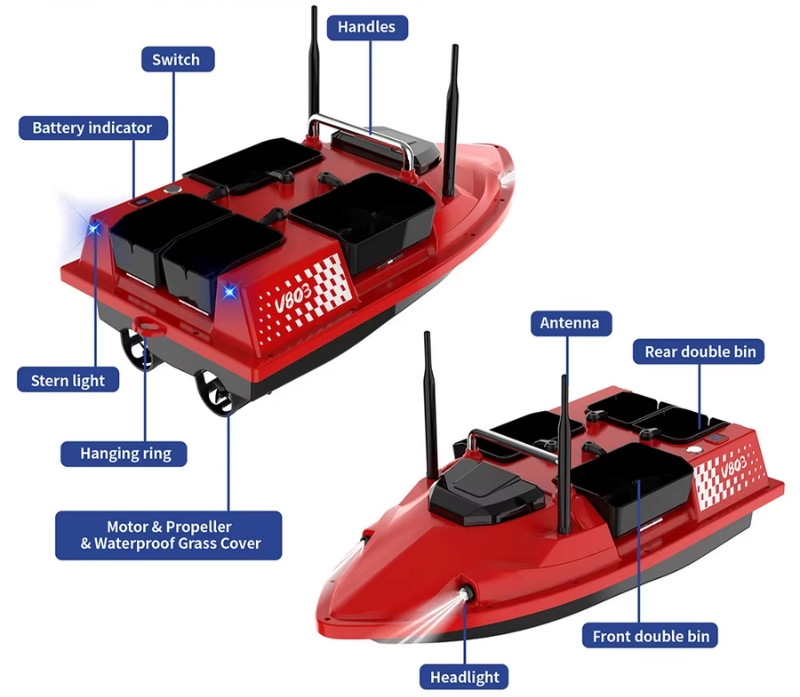 Handles

Switch

Battery indicator

V803

Stern light

Hanging ring

Motor & Propeller
& Waterproof Grass Cover

Antenna

Rear double bin

V803

Front double bin

Headlight