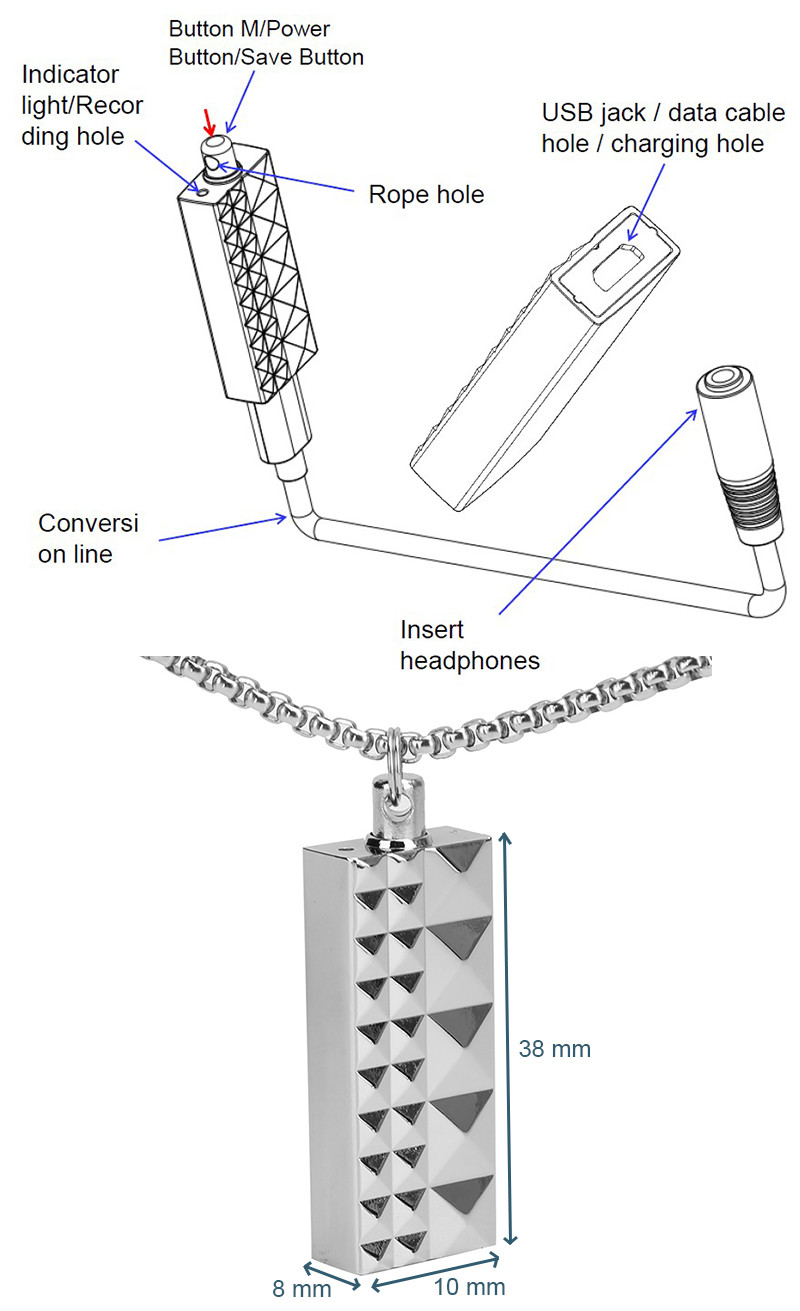 Button M/Power Button/Save Button

Indicator light/Recor ding hole

Rope hole

USB jack / data cable hole / charging hole

Conversi on line

Insert headphones

38 mm

8 mm

10 mm