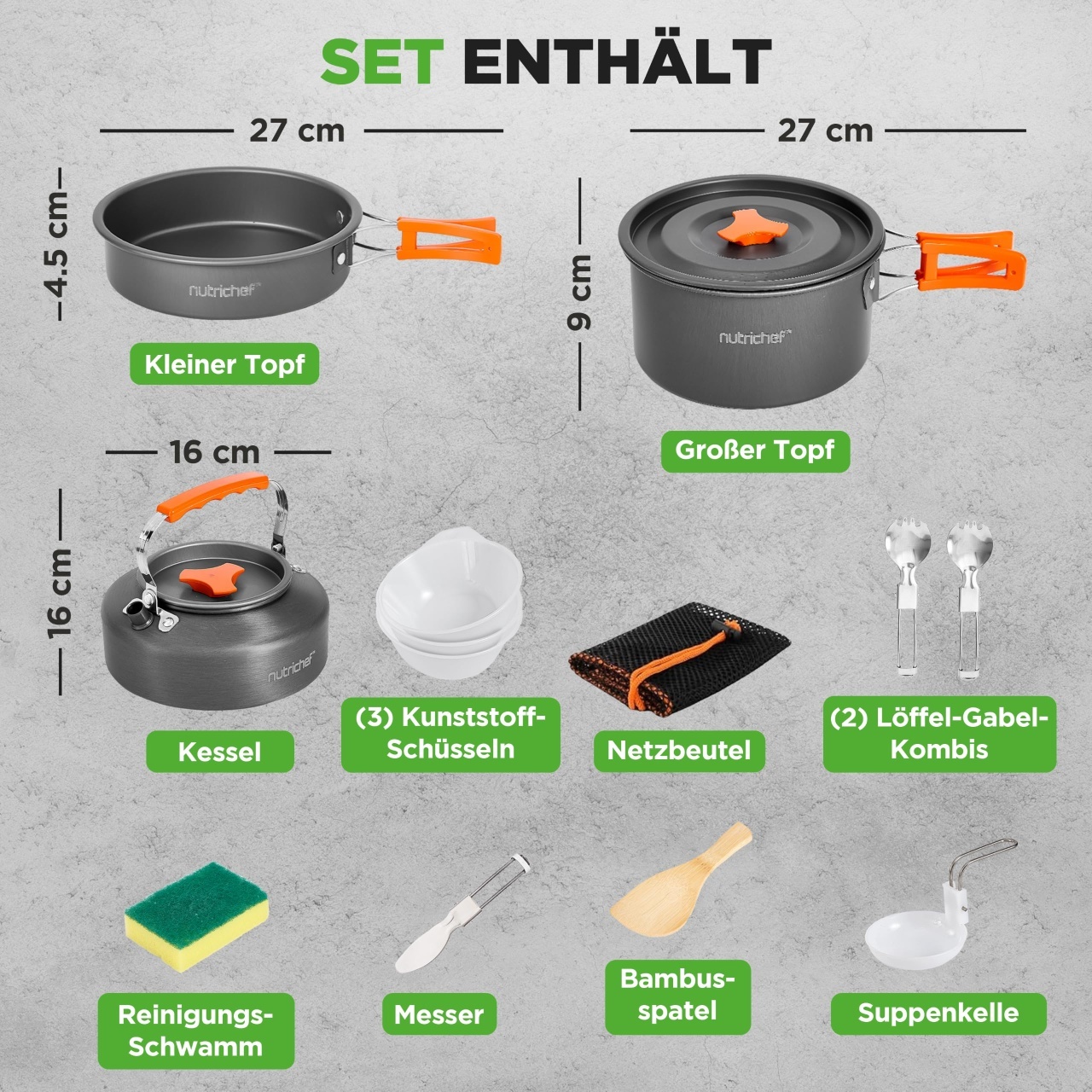 SET ENTHÄLT

27 cm

4.5 cm

nutrichef

Kleiner Topf

27 cm

9 cm

nutrichef

Großer Topf

16 cm

16 cm

nutrichef

Kessel

(3) Kunststoff-Schüsseln

Netzbeutel

(2) Löffel-Gabel-Kombis

Reinigungs-Schwamm

Messer

Bambus-spatel

Suppenkelle