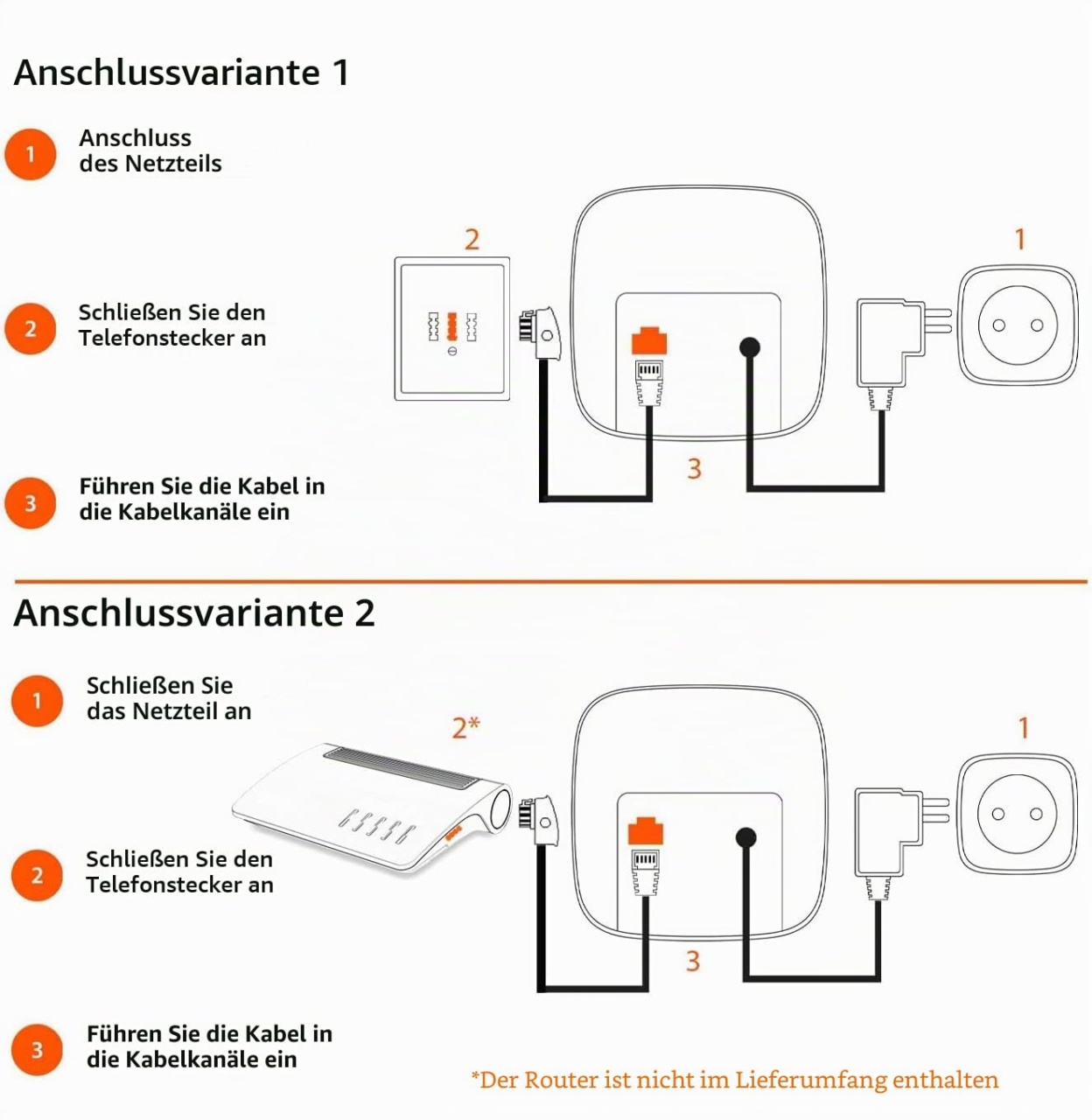 Anschlussvariante 1

1 Anschluss des Netzteils

2 Schließen Sie den Telefonstecker an

3 Führen Sie die Kabel in die Kabelkanäle ein

2

1

3

Anschlussvariante 2

1 Schließen Sie das Netzteil an

2 Schließen Sie den Telefonstecker an

3 Führen Sie die Kabel in die Kabelkanäle ein

2*

1

3

*Der Router ist nicht im Lieferumfang enthalten