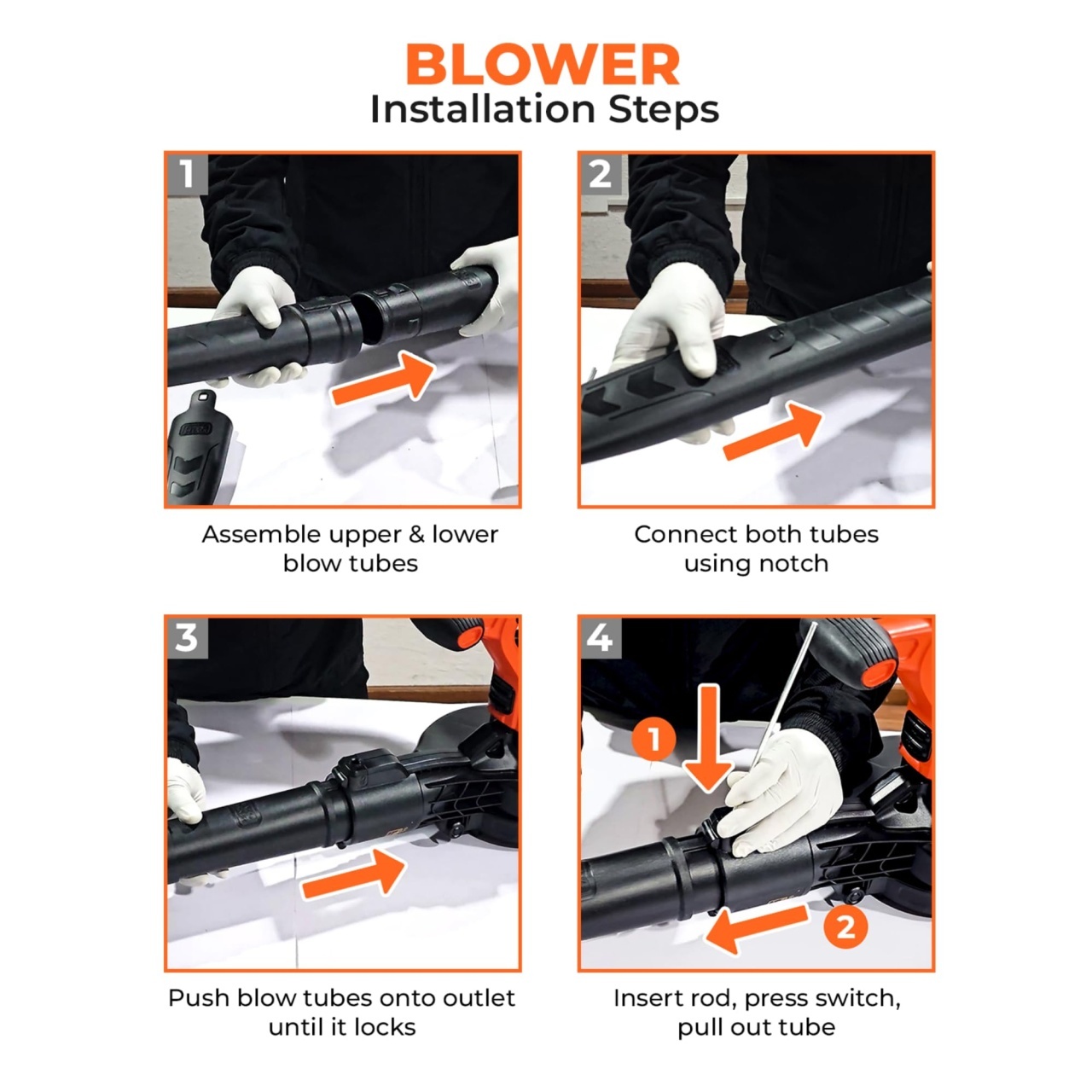 BLOWER
Installation Steps

1

Assemble upper & lower blow tubes

2

Connect both tubes using notch

3

Push blow tubes onto outlet until it locks

4

1

2

Insert rod, press switch, pull out tube