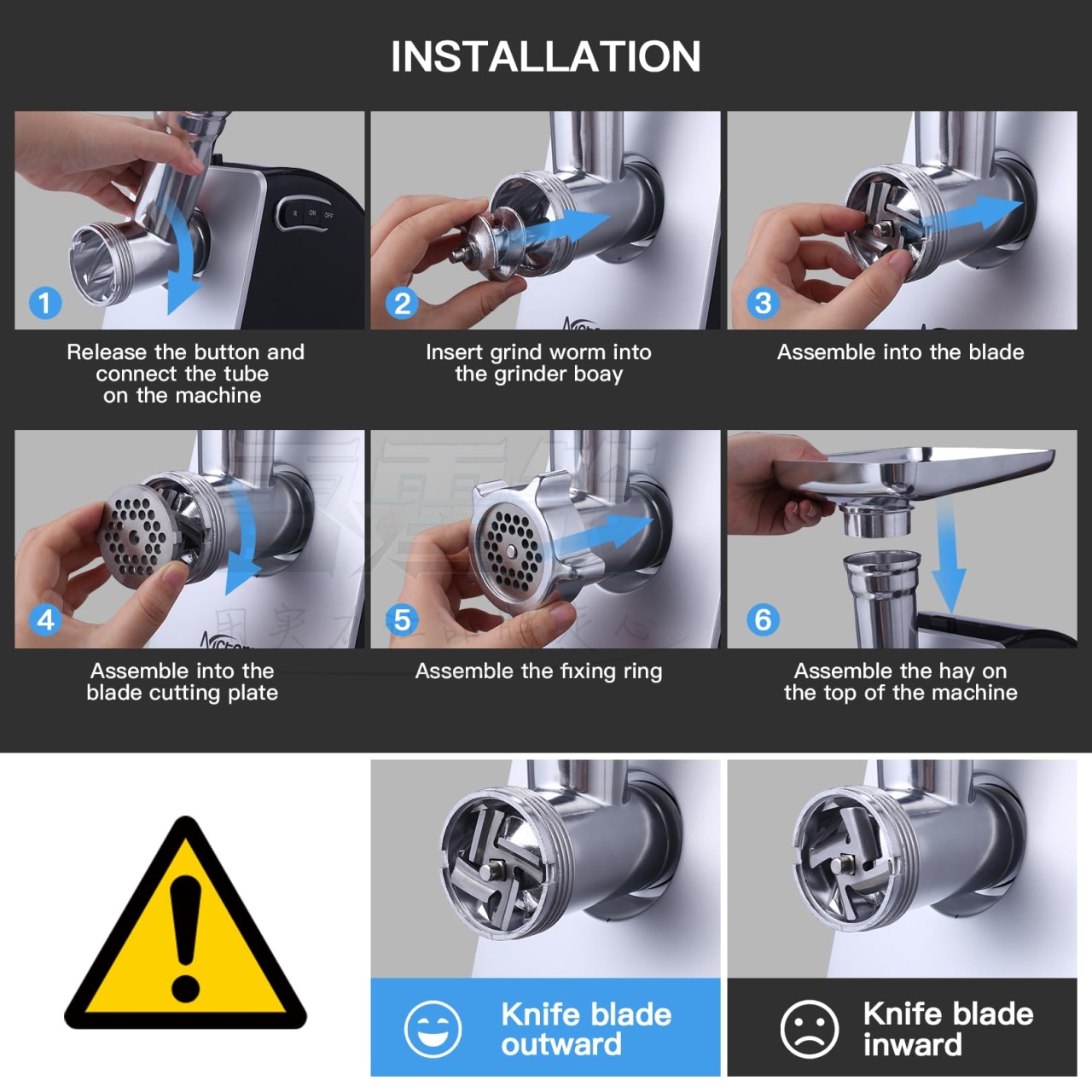 INSTALLATION

R ON OFF

1

Release the button and connect the tube on the machine

2

Insert grind worm into the grinder boay

3

Assemble into the blade

4

Assemble into the blade cutting plate

5

Assemble the fixing ring

6

Assemble the hay on the top of the machine

Knife blade outward

Knife blade inward