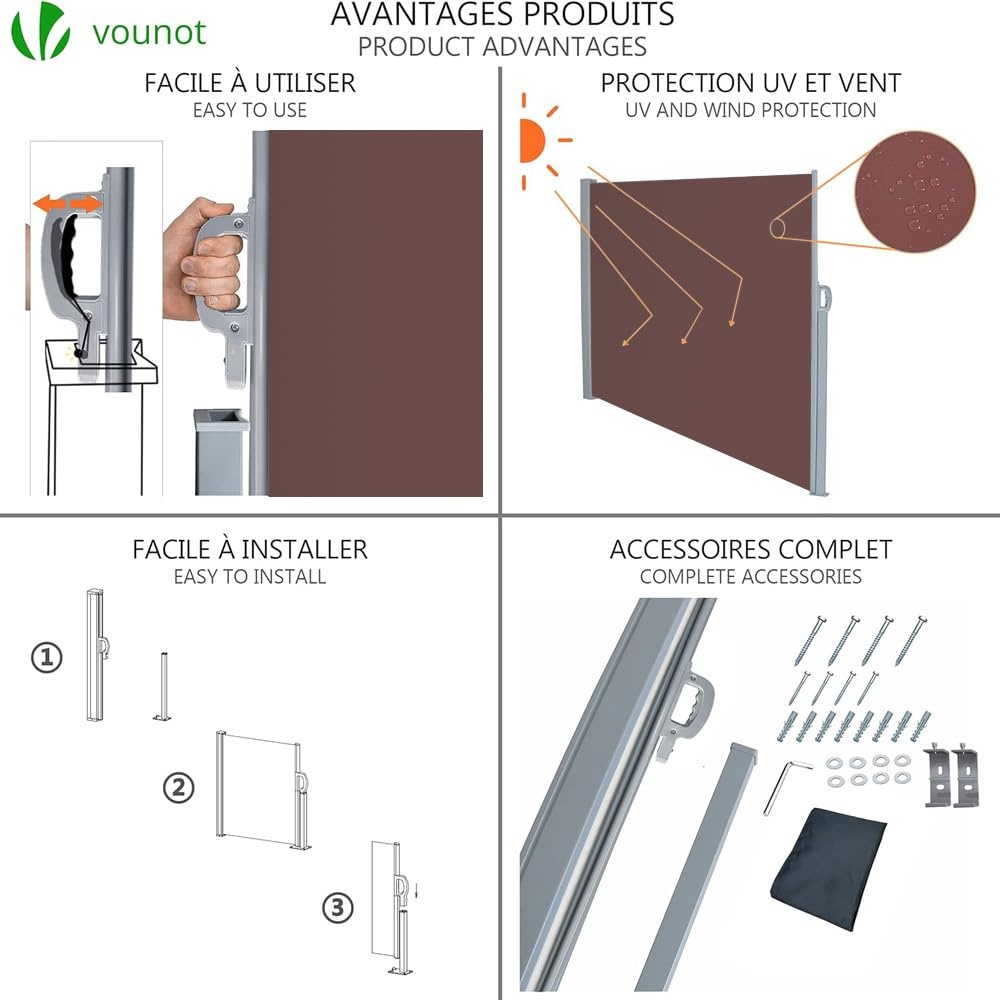 vounot

AVANTAGES PRODUITS
PRODUCT ADVANTAGES

FACILE À UTILISER
EASY TO USE

PROTECTION UV ET VENT
UV AND WIND PROTECTION

FACILE À INSTALLER
EASY TO INSTALL

①

②

③

ACCESSOIRES COMPLET
COMPLETE ACCESSORIES