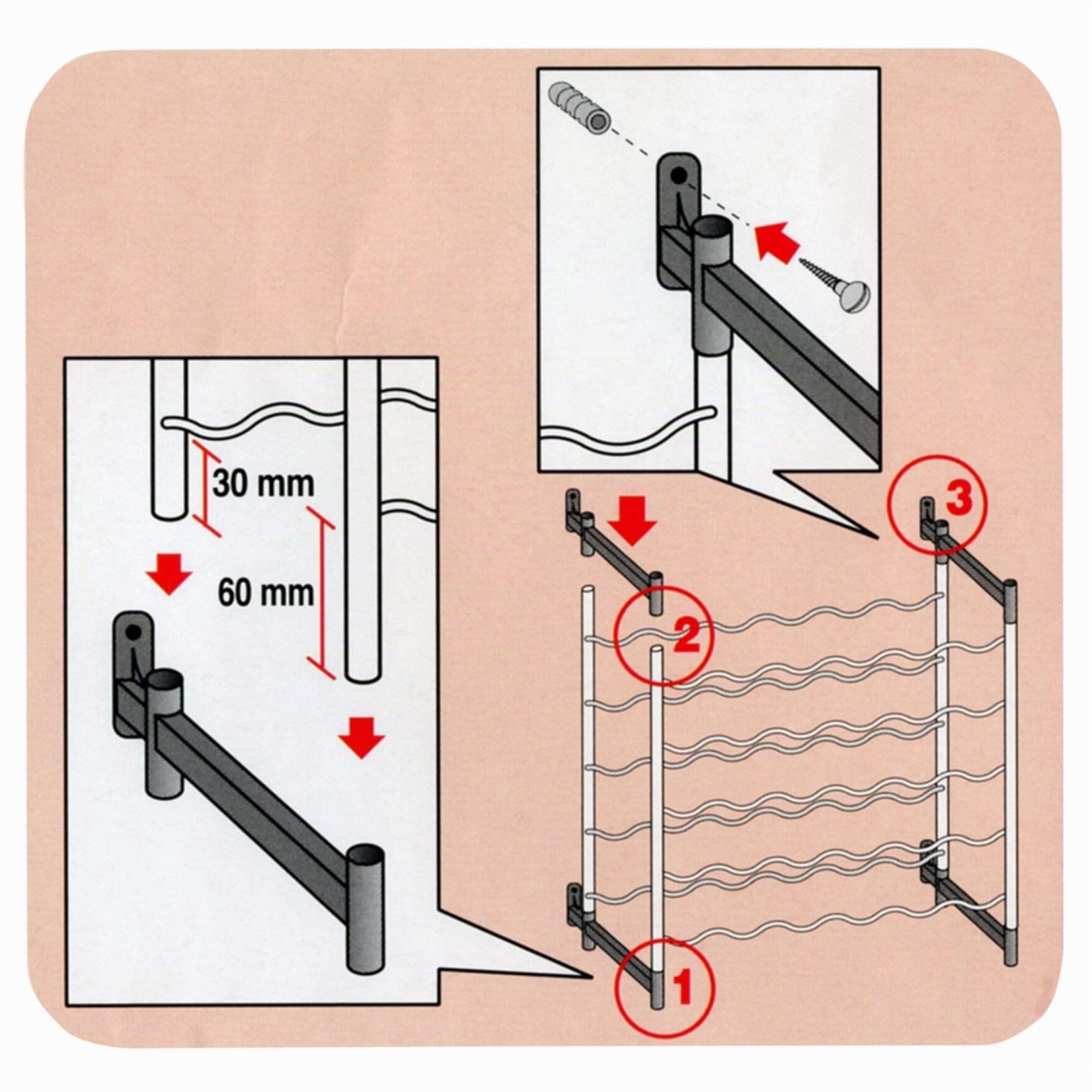 30 mm

60 mm

3

2

1