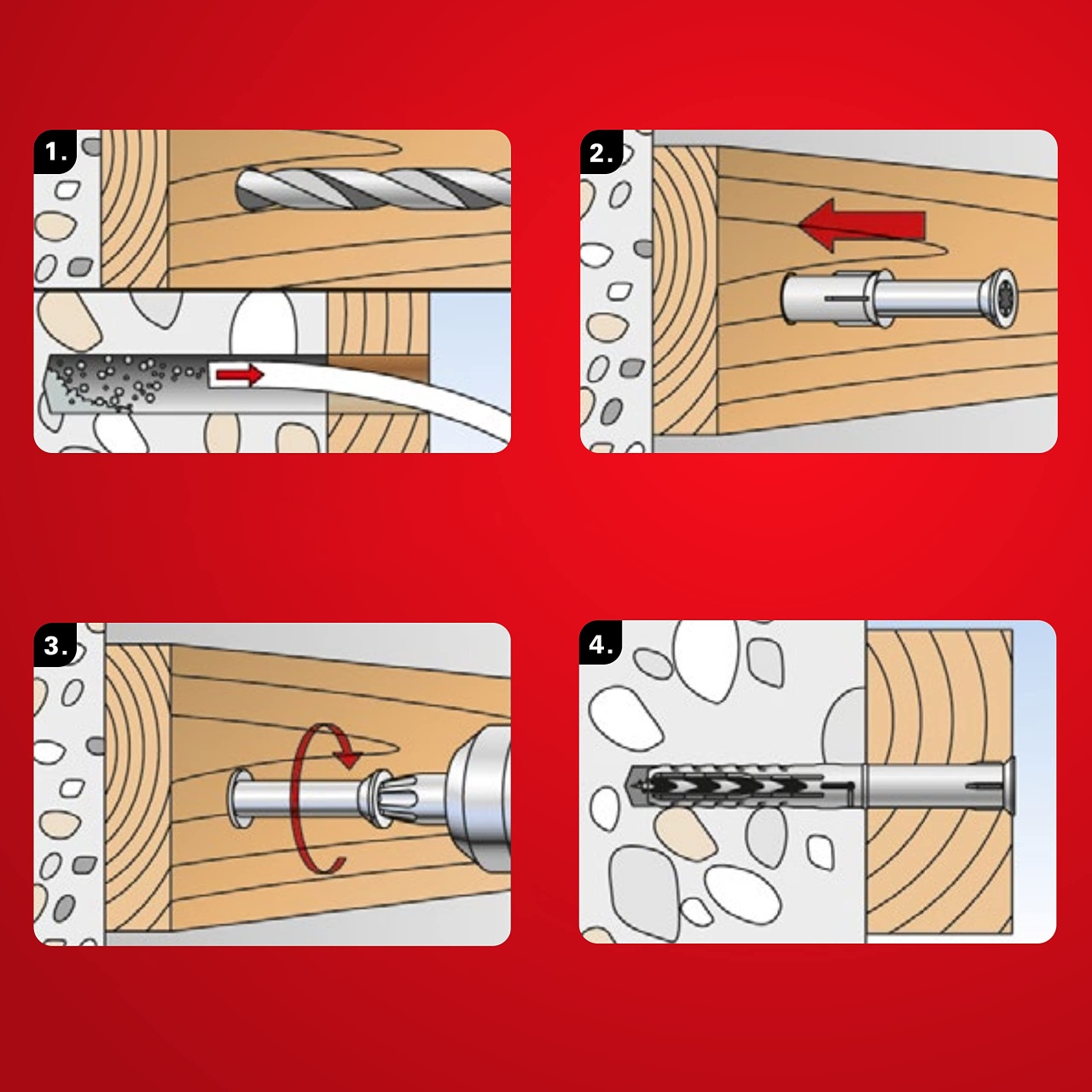 1.

2.

3.

4.