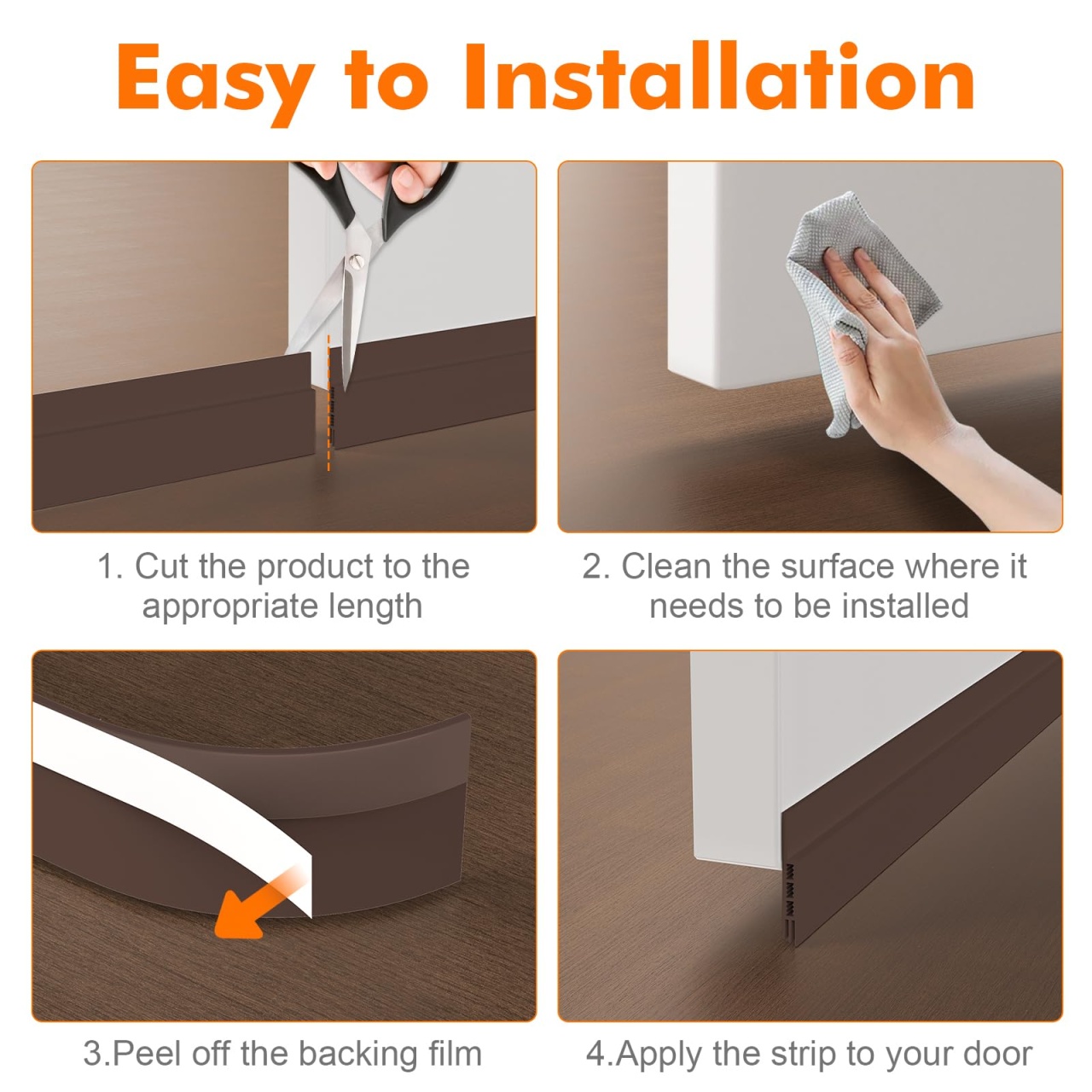 Easy to Installation

1. Cut the product to the appropriate length

2. Clean the surface where it needs to be installed

3.Peel off the backing film

4.Apply the strip to your door