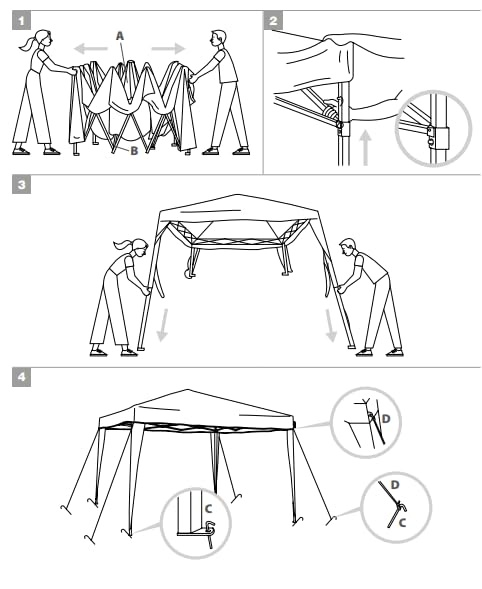 1
A
B
2
3
4
D
C
D
C