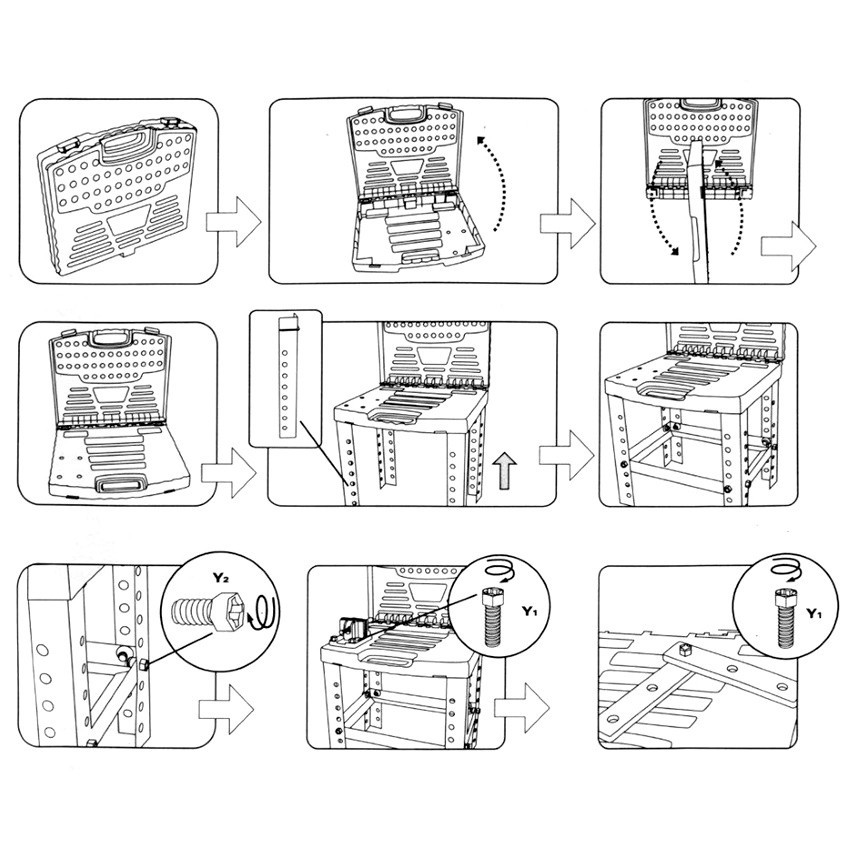 $Y_2$

$Y_1$

$Y_1$