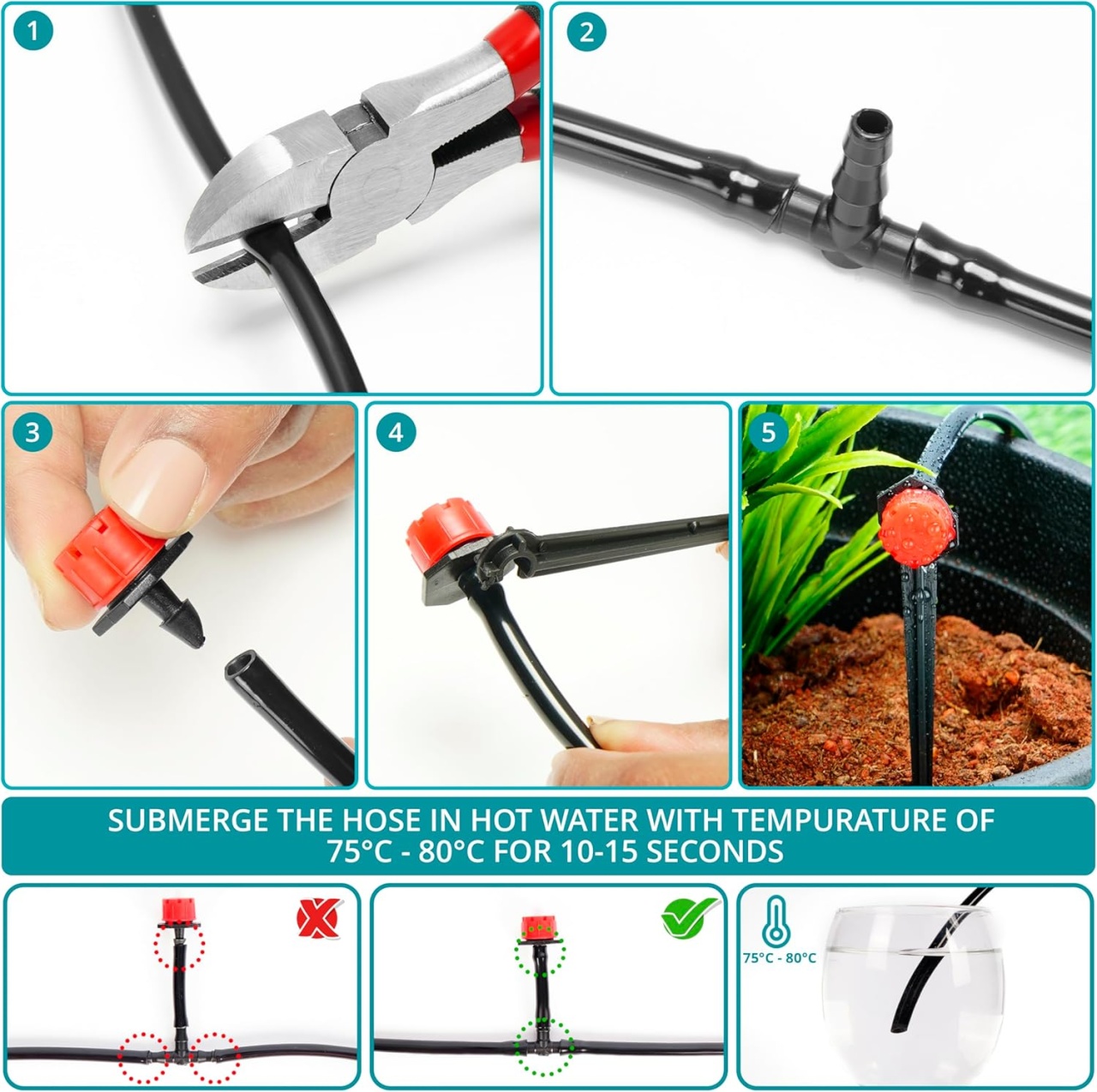 1

2

3

4

5

SUBMERGE THE HOSE IN HOT WATER WITH TEMPURATURE OF 75°C - 80°C FOR 10-15 SECONDS

75°C - 80°C