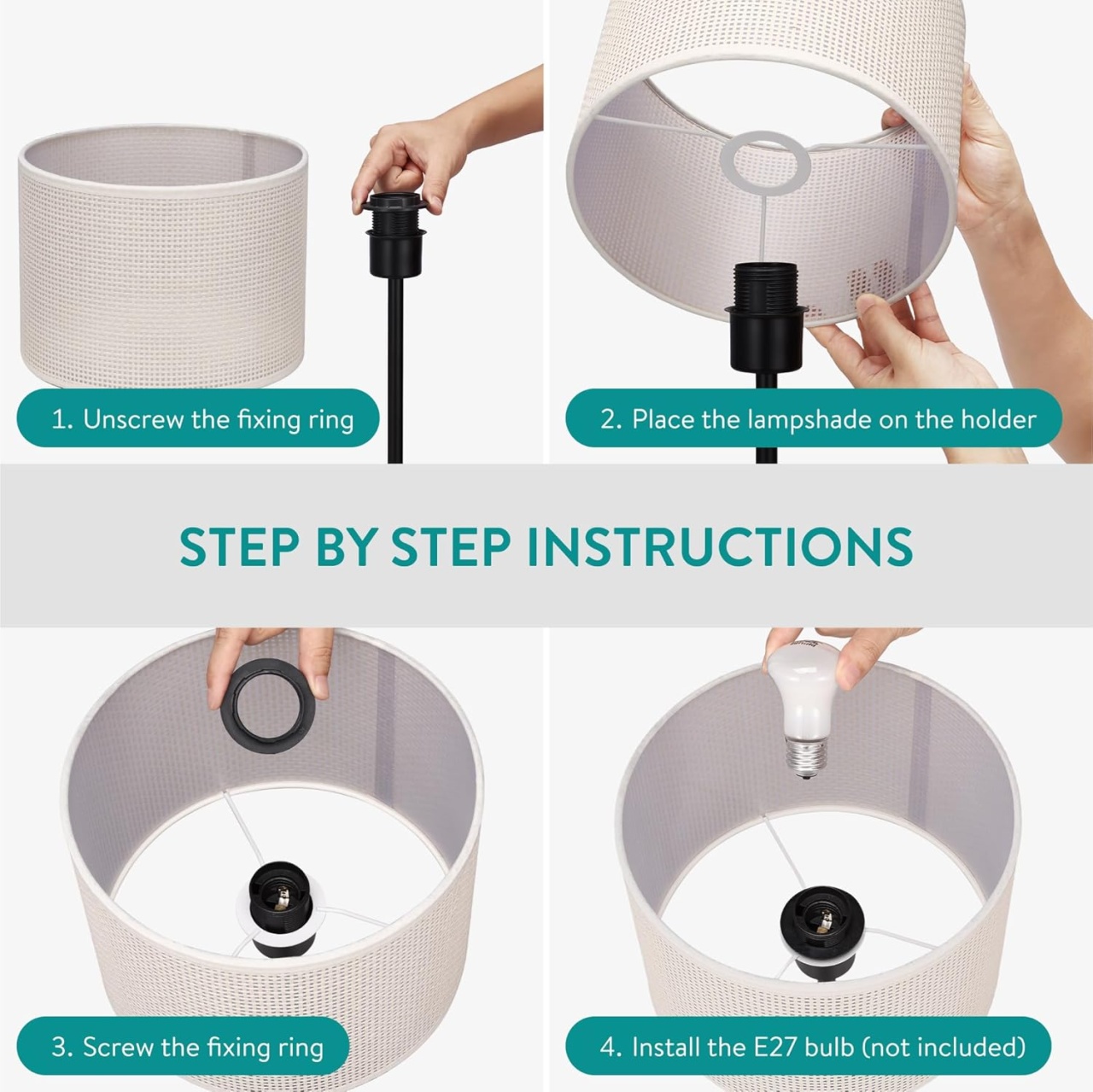 1. Unscrew the fixing ring

2. Place the lampshade on the holder

STEP BY STEP INSTRUCTIONS

3. Screw the fixing ring

4. Install the E27 bulb (not included)