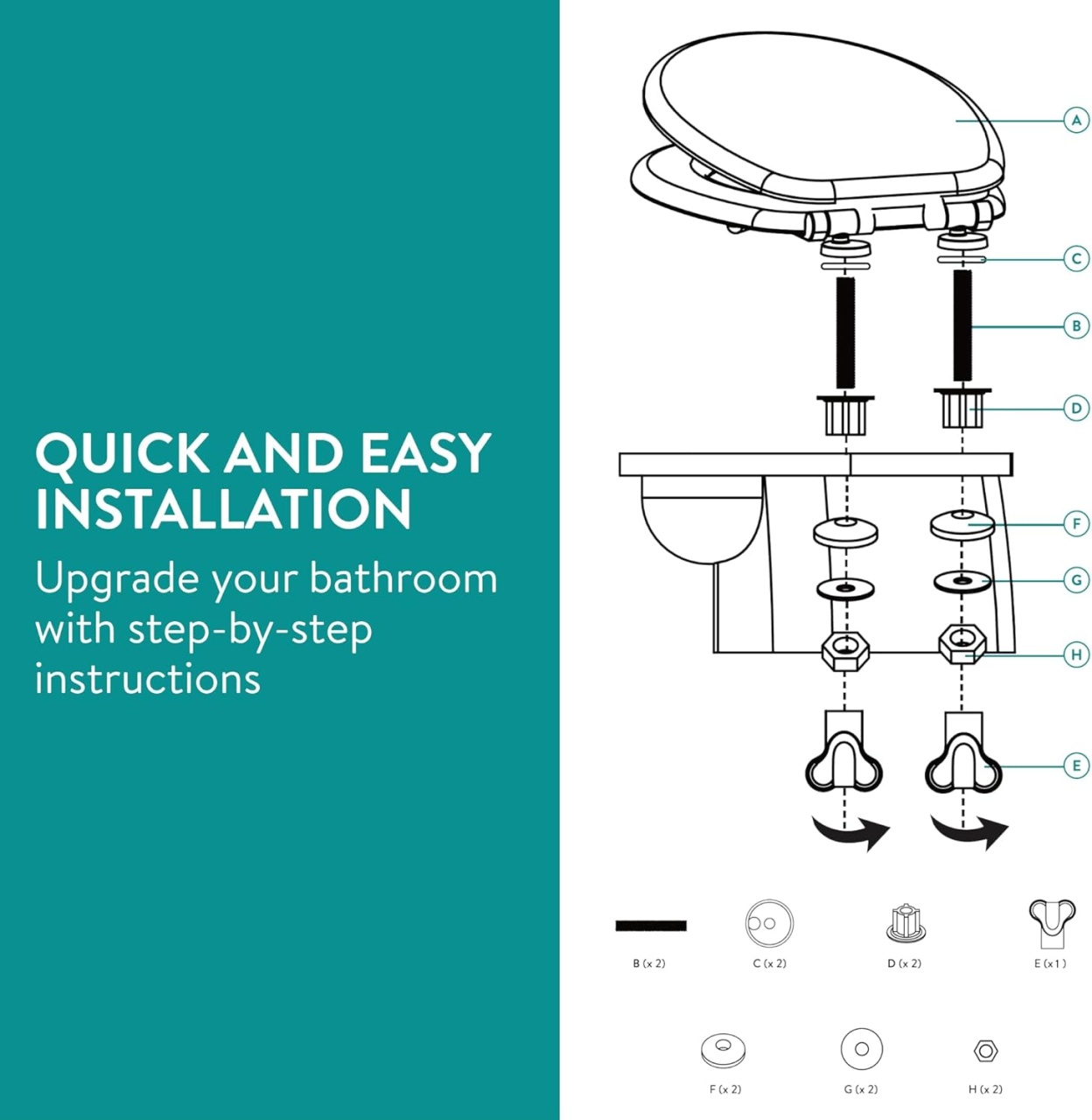 QUICK AND EASY INSTALLATION

Upgrade your bathroom with step-by-step instructions

A

C

B

D

F

G

H

E

B (x 2)

C (x 2)

D (x 2)

E (x 1)

F (x 2)

G (x 2)

H (x 2)