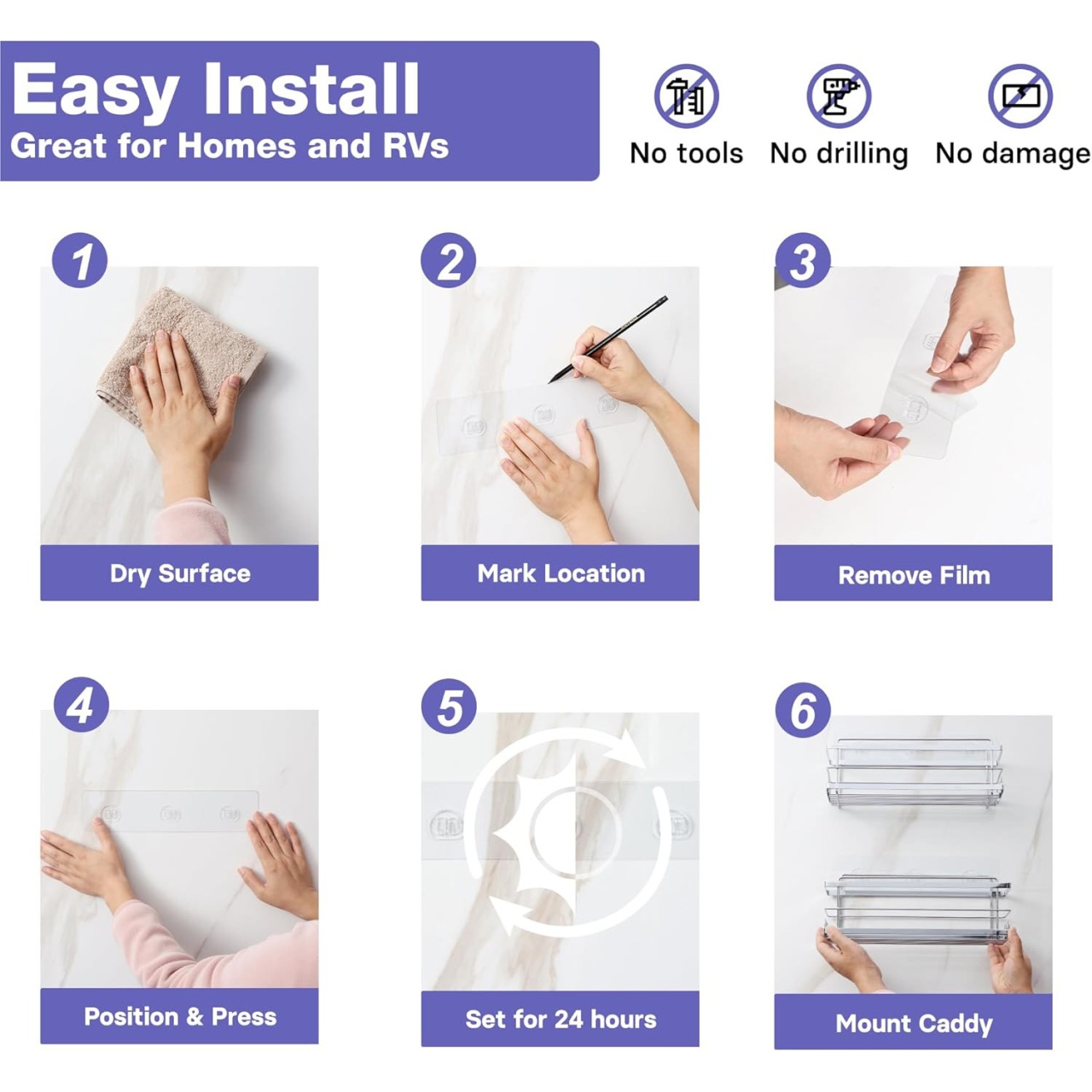 Easy Install
Great for Homes and RVs

No tools
No drilling
No damage

1
Dry Surface

2
Mark Location

3
Remove Film

4
Position & Press

5
Set for 24 hours

6
Mount Caddy