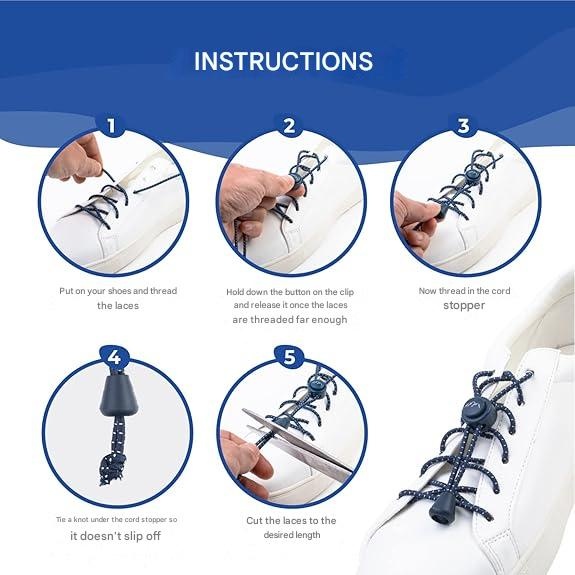 INSTRUCTIONS

1

Put on your shoes and thread the laces

2

Hold down the button on the clip and release it once the laces are threaded far enough

3

Now thread in the cord stopper

4

Tie a knot under the cord stopper so it doesn't slip off

5

Cut the laces to the desired length