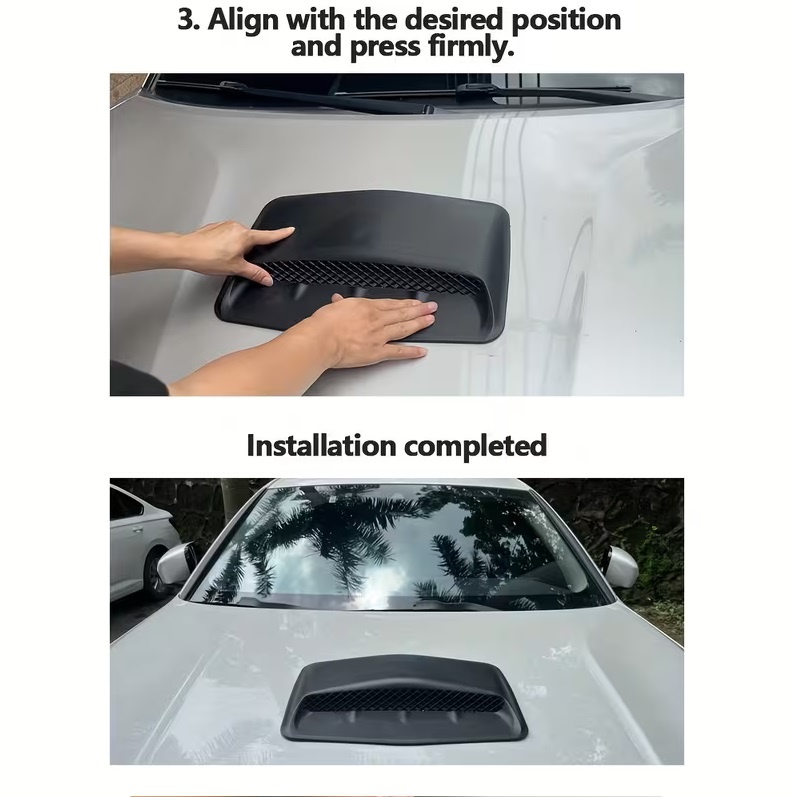 3. Align with the desired position and press firmly.

Installation completed