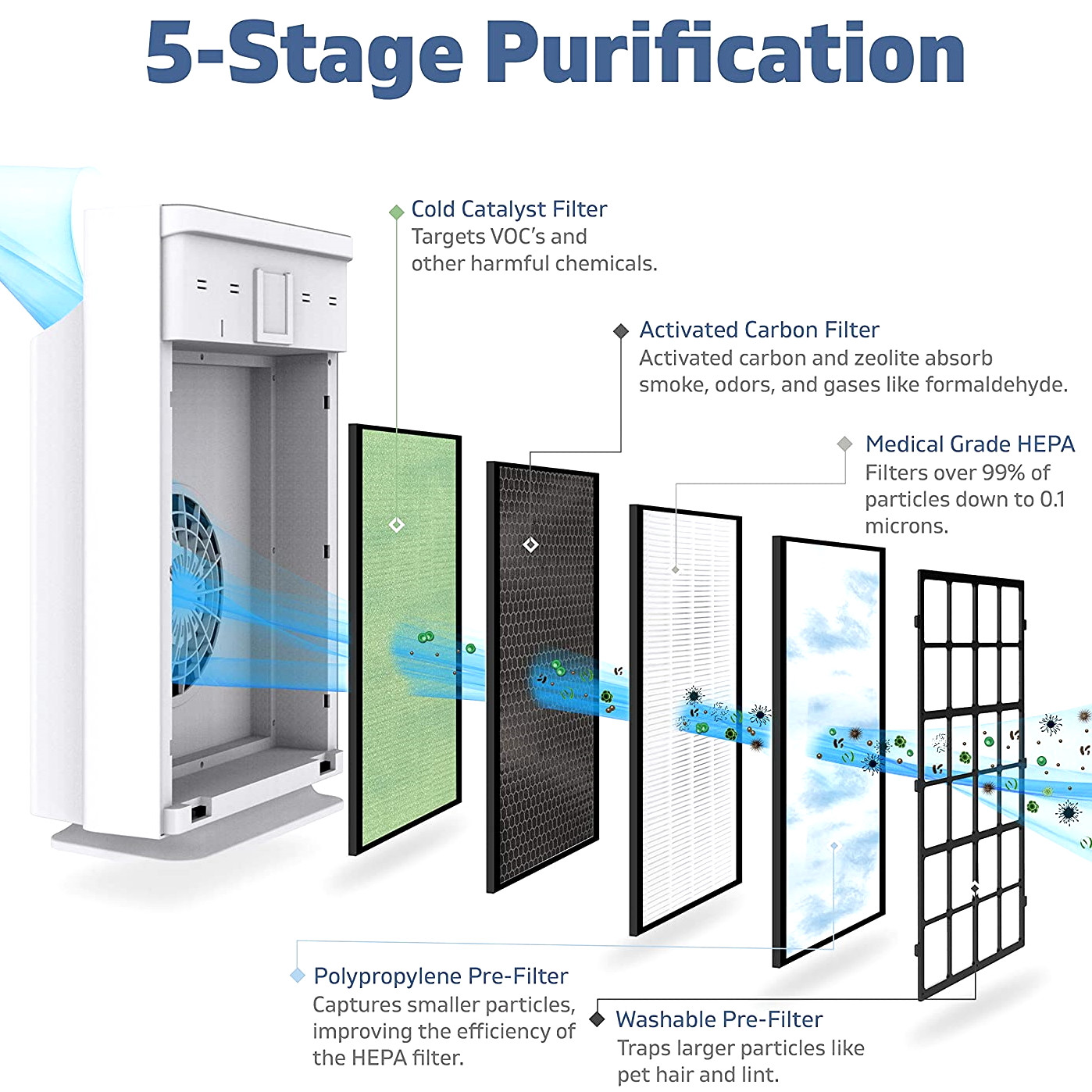 5-Stage Purification

Cold Catalyst Filter
Targets VOC's and other harmful chemicals.

Activated Carbon Filter
Activated carbon and zeolite absorb smoke, odors, and gases like formaldehyde.

Medical Grade HEPA
Filters over 99% of particles down to 0.1 microns.

Polypropylene Pre-Filter
Captures smaller particles, improving the efficiency of the HEPA filter.

Washable Pre-Filter
Traps larger particles like pet hair and lint.