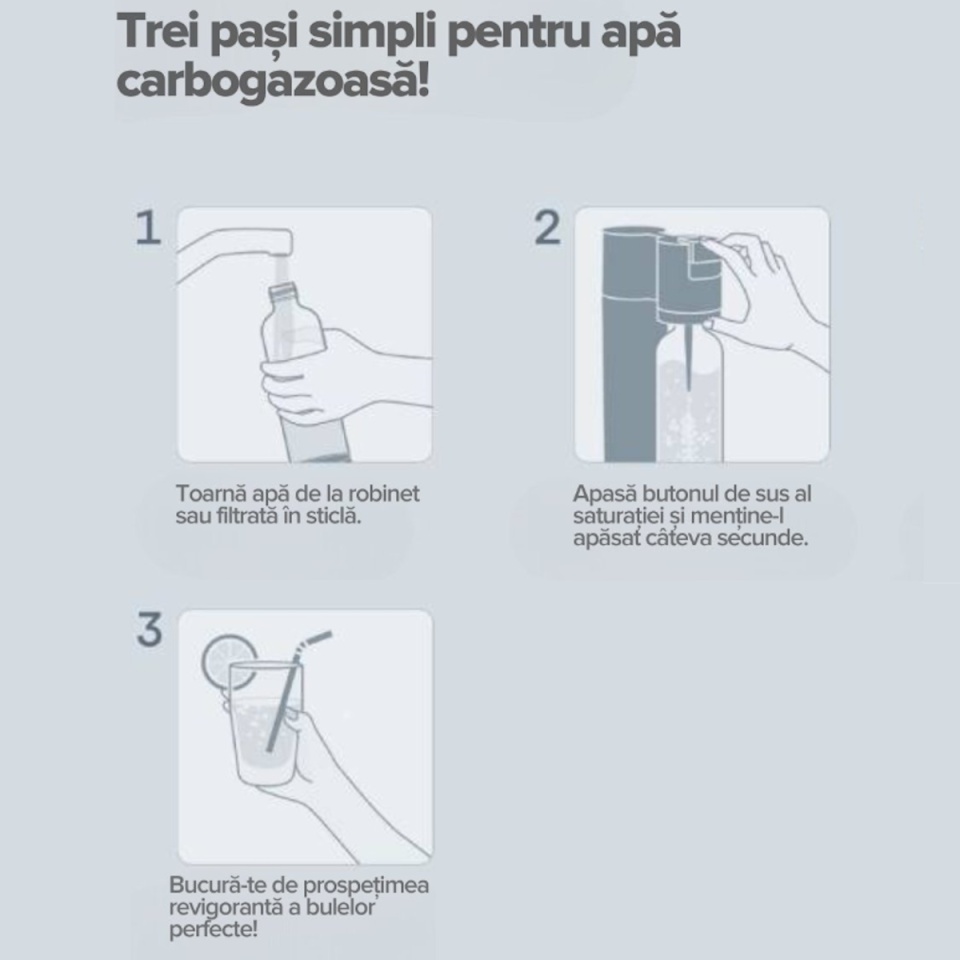 Trei pași simpli pentru apă carbogazoasă!

1

Toarnă apă de la robinet sau filtrată în sticlă.

2

Apasă butonul de sus al saturației și menține-l apăsat câteva secunde.

3

Bucură-te de prospețimea revigorantă a bulelor perfecte!