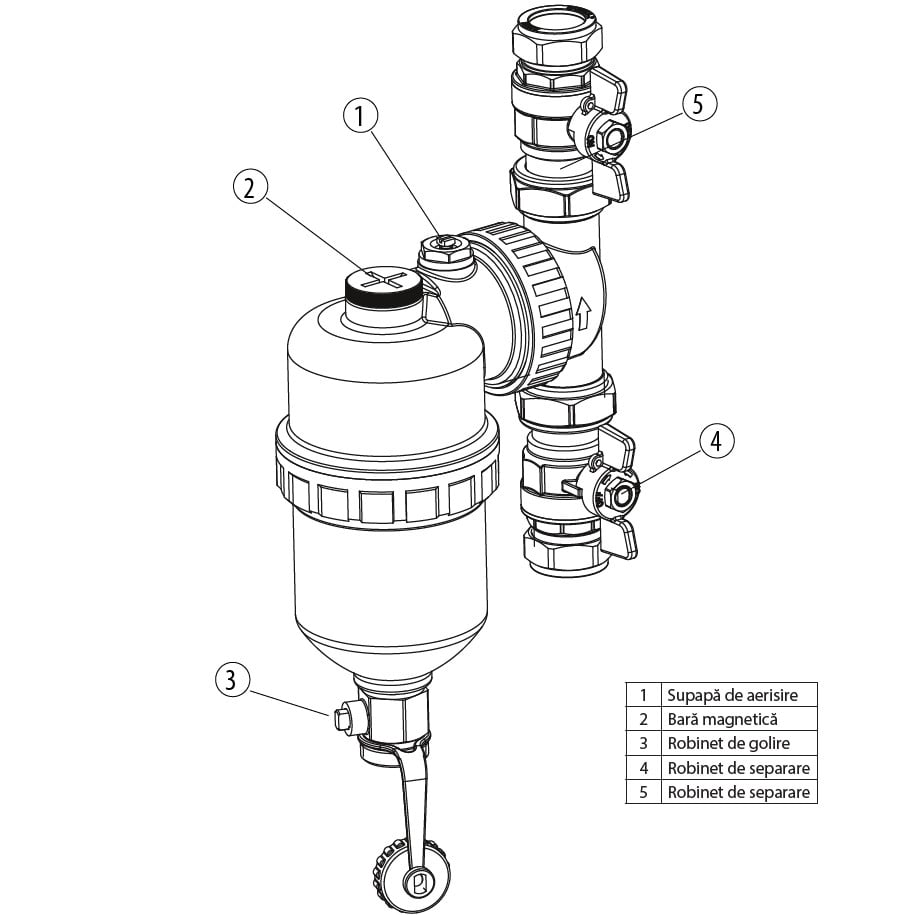 1

2

5

4

3

| 1 | Supapă de aerisire |
|---|---|
| 2 | Bară magnetică |
| 3 | Robinet de golire |
| 4 | Robinet de separare |
| 5 | Robinet de separare |