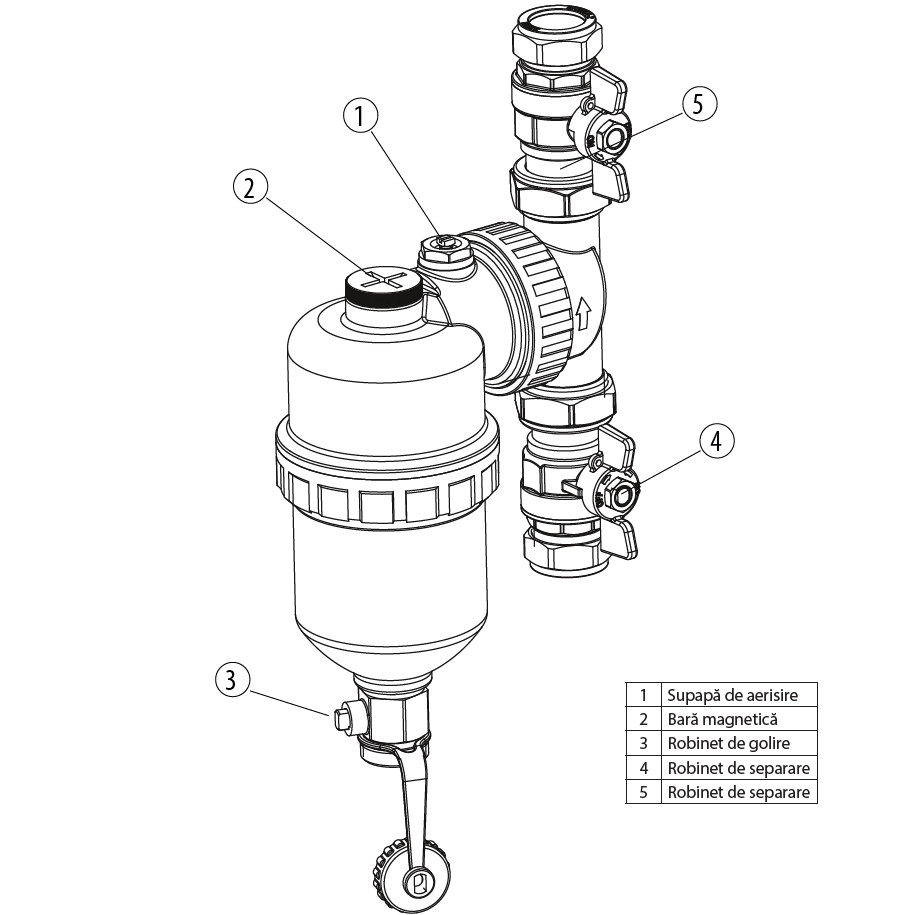 1

2

5

4

3

| 1 | Supapă de aerisire |
|---|---|
| 2 | Bară magnetică |
| 3 | Robinet de golire |
| 4 | Robinet de separare |
| 5 | Robinet de separare |