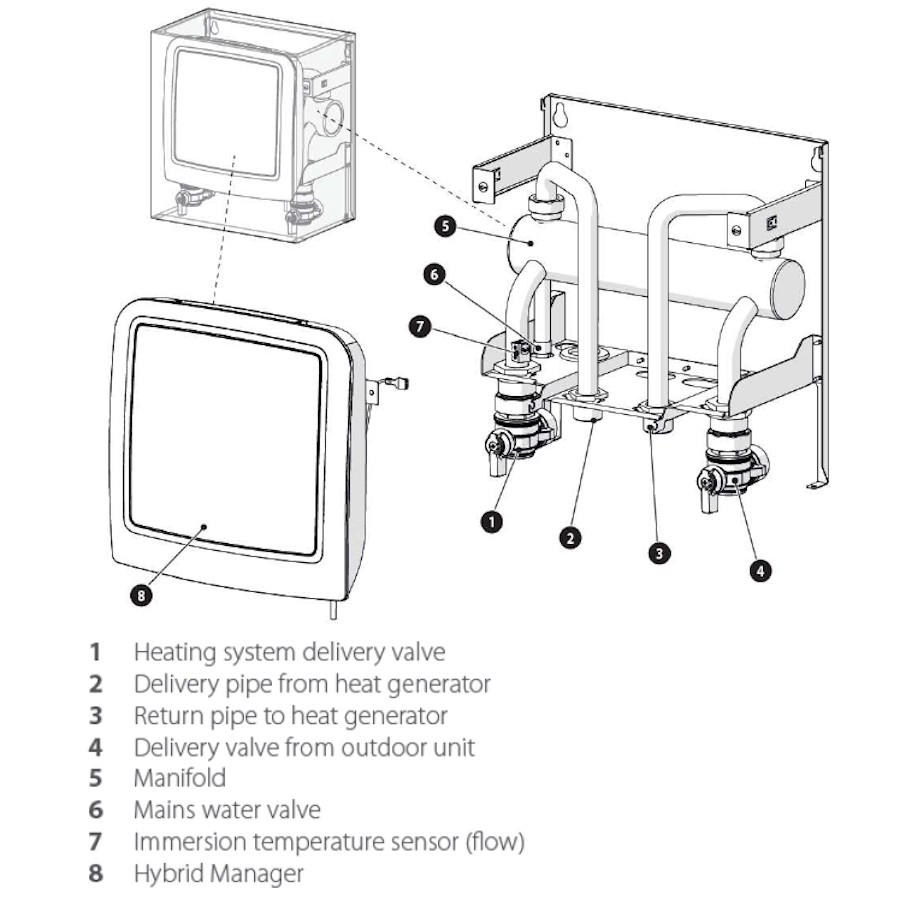 5
6
7
1
2
3
4
8

1 Heating system delivery valve
2 Delivery pipe from heat generator
3 Return pipe to heat generator
4 Delivery valve from outdoor unit
5 Manifold
6 Mains water valve
7 Immersion temperature sensor (flow)
8 Hybrid Manager