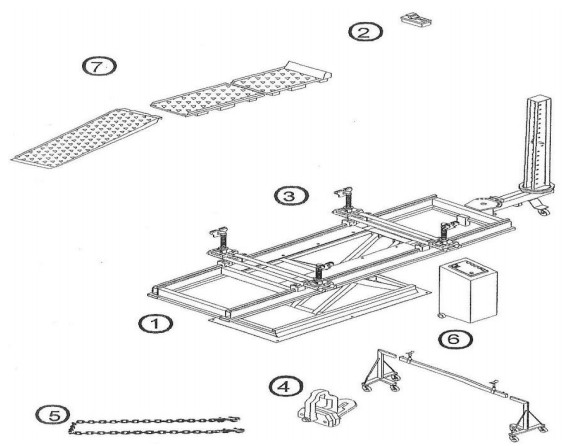 2

7

3

1

6

4

5