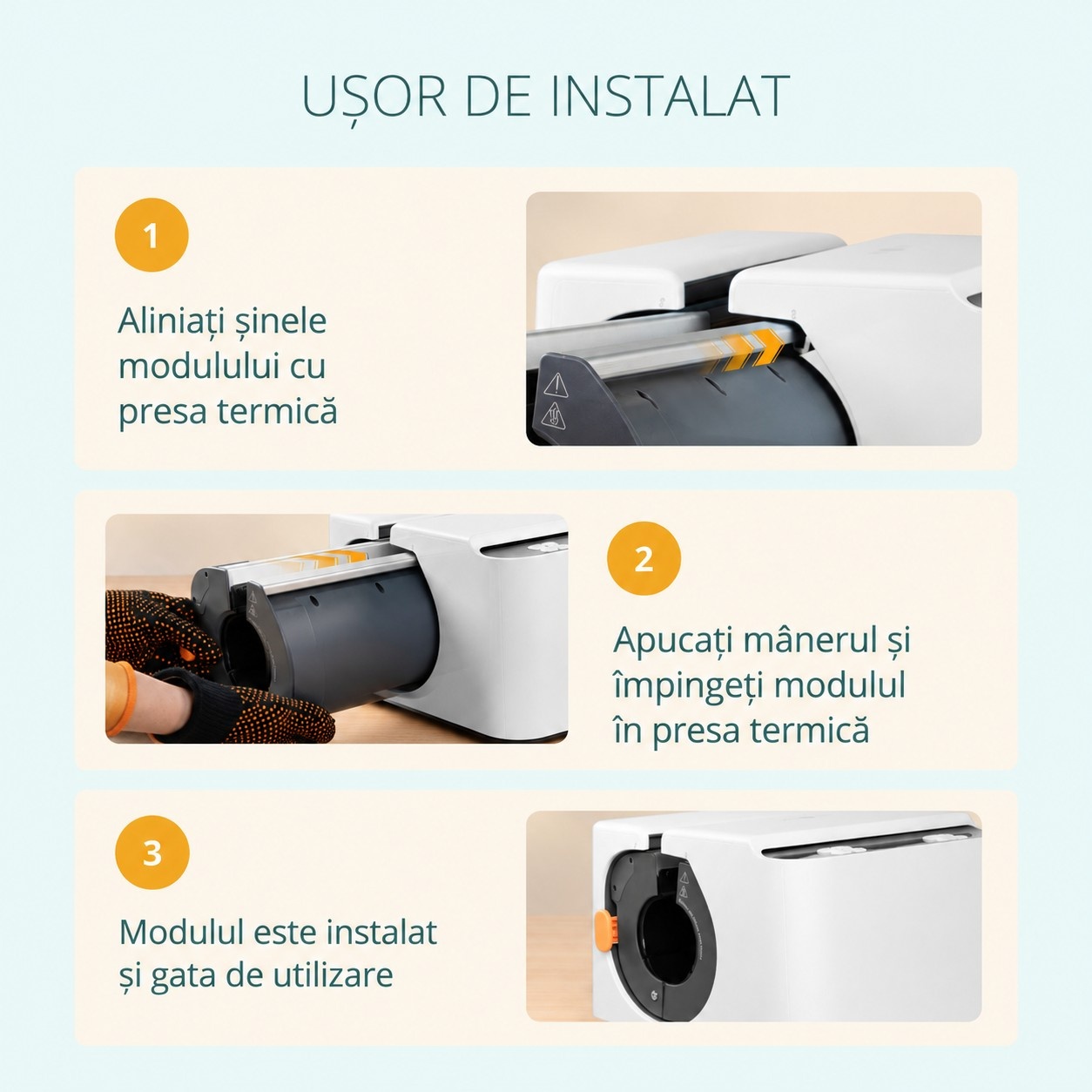 UȘOR DE INSTALAT

1

Aliniați șinele modulului cu presa termică

2

Apucați mânerul și împingeți modulul în presa termică

3

Modulul este instalat și gata de utilizare