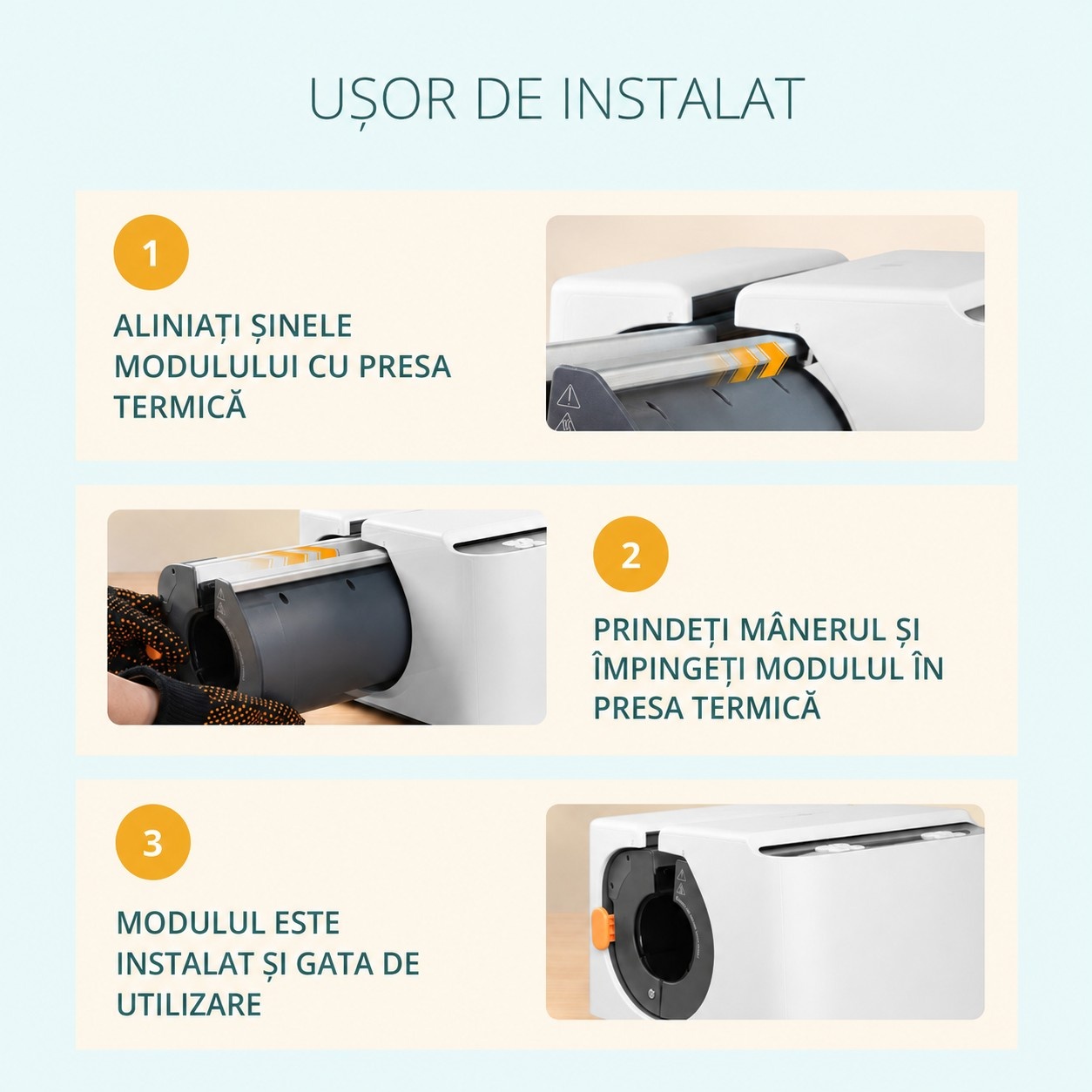 UȘOR DE INSTALAT

1

ALINIAȚI ȘINELE MODULULUI CU PRESA TERMICĂ

2

PRINDEȚI MÂNERUL ȘI ÎMPINGEȚI MODULUL ÎN PRESA TERMICĂ

3

MODULUL ESTE INSTALAT ȘI GATA DE UTILIZARE