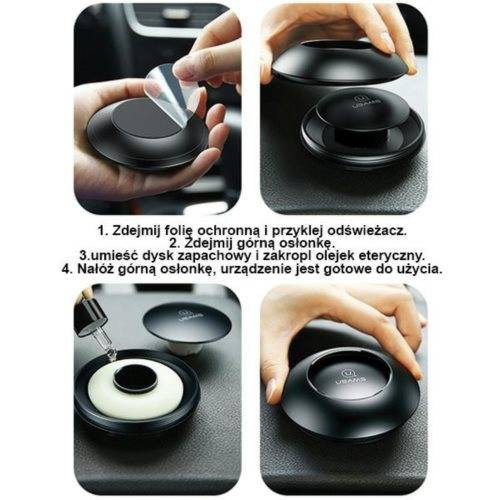 USAMS

1. Zdejmij folię ochronną i przyklej odświeżacz.
2. Zdejmij górną osłonkę.
3.umieść dysk zapachowy i zakropl olejek eteryczny.
4. Nałóż górną osłonkę, urządzenie jest gotowe do użycia.

USAMS

USAMS