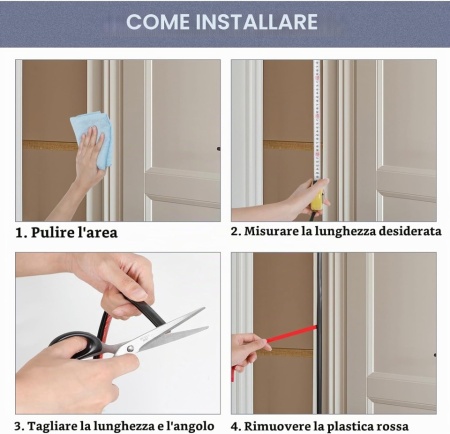 COME INSTALLARE

1. Pulire l'area

2. Misurare la lunghezza desiderata

3. Tagliare la lunghezza e l'angolo

4. Rimuovere la plastica rossa