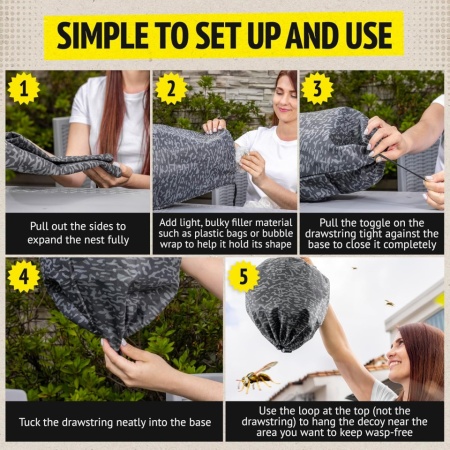 SIMPLE TO SET UP AND USE

1

Pull out the sides to expand the nest fully

2

Add light, bulky filler material such as plastic bags or bubble wrap to help it hold its shape

3

Pull the toggle on the drawstring tight against the base to close it completely

4

Tuck the drawstring neatly into the base

5

Use the loop at the top (not the drawstring) to hang the decoy near the area you want to keep wasp-free