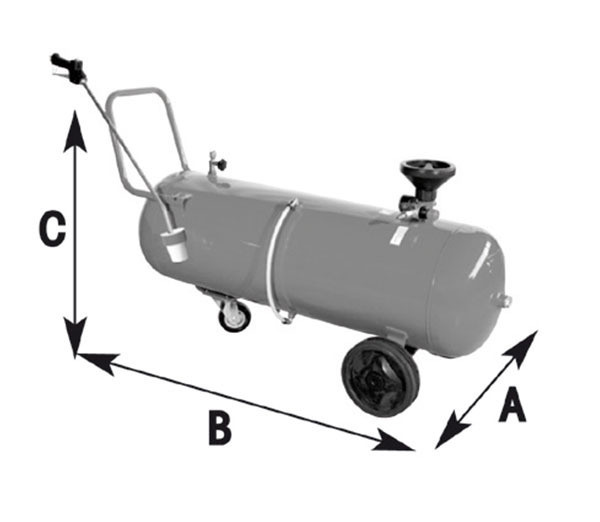 C

B

A