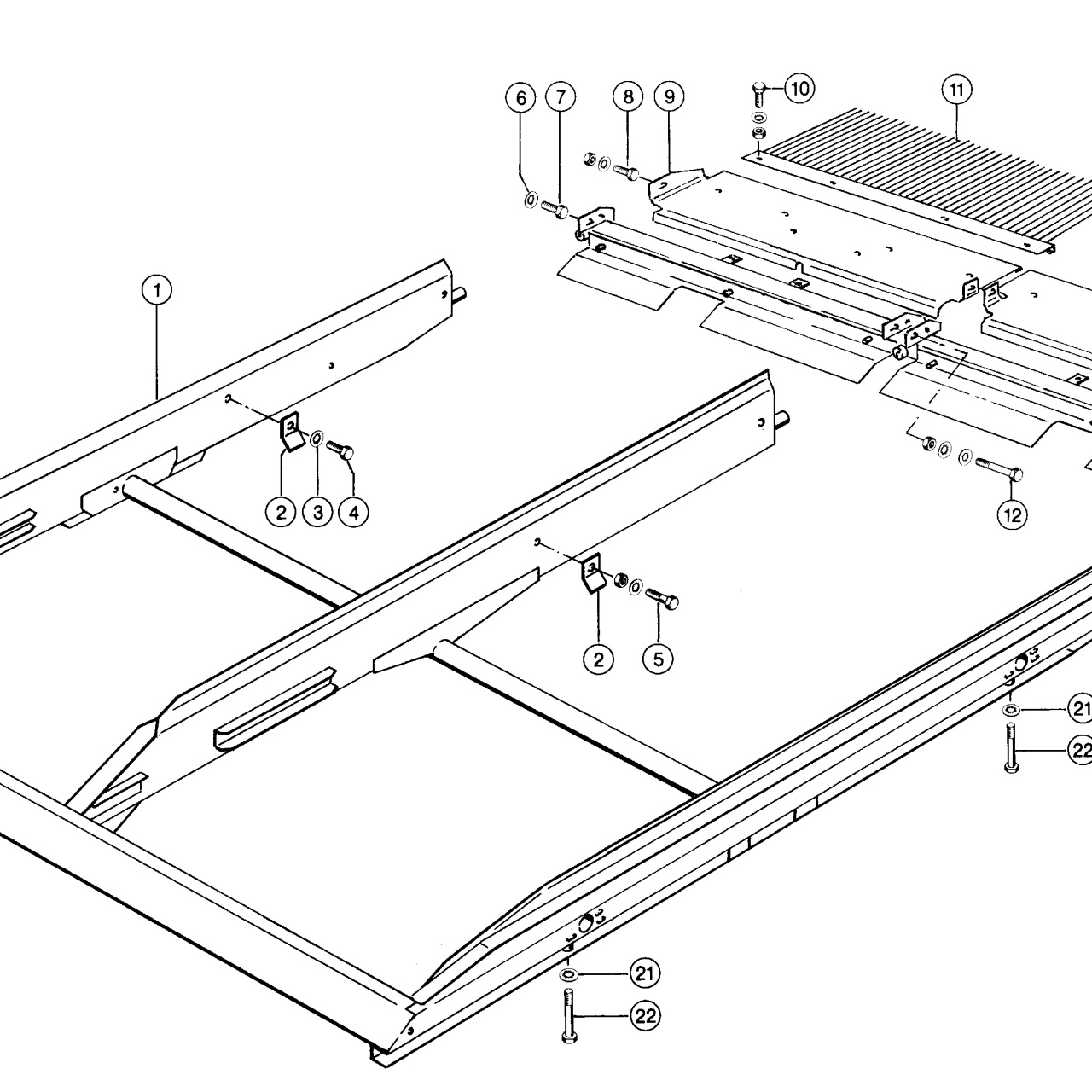 6
7
8
9
10
11
1
2
3
4
12
2
5
21
22
21
22