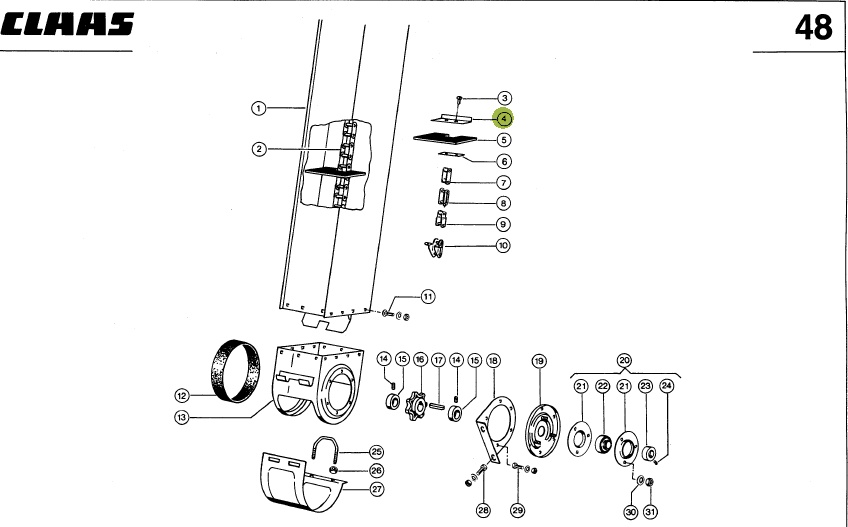 CLAAS

48

1
2
3
4
5
6
7
8
9
10
11
12
13
14
15
16
17
14
15
18
19
20
21
22
21
23
24
25
26
27
28
29
30
31