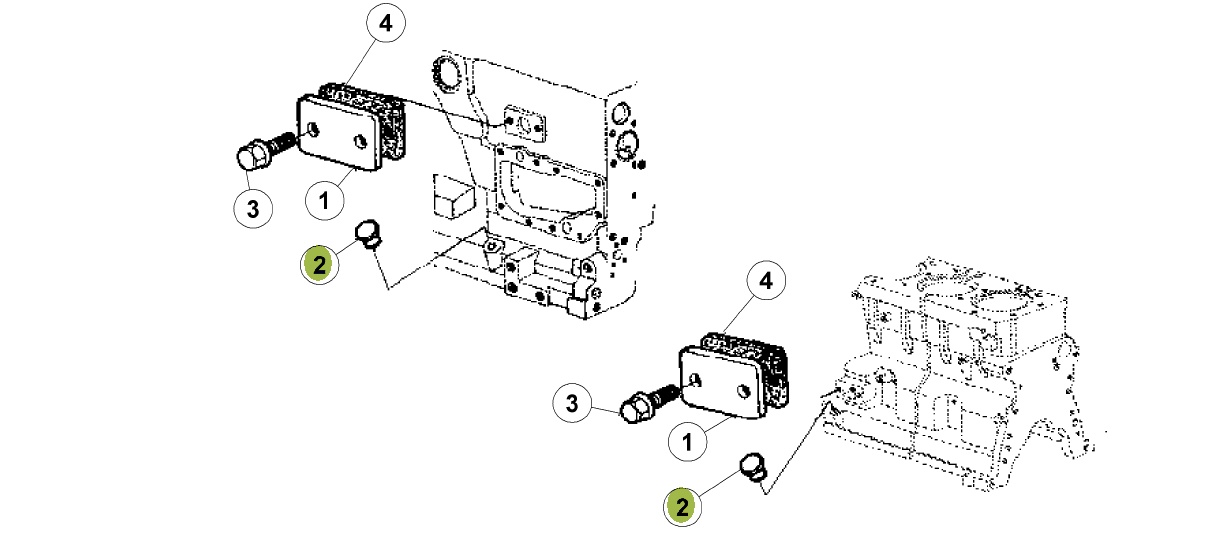 4
3
1
2
4
3
1
2