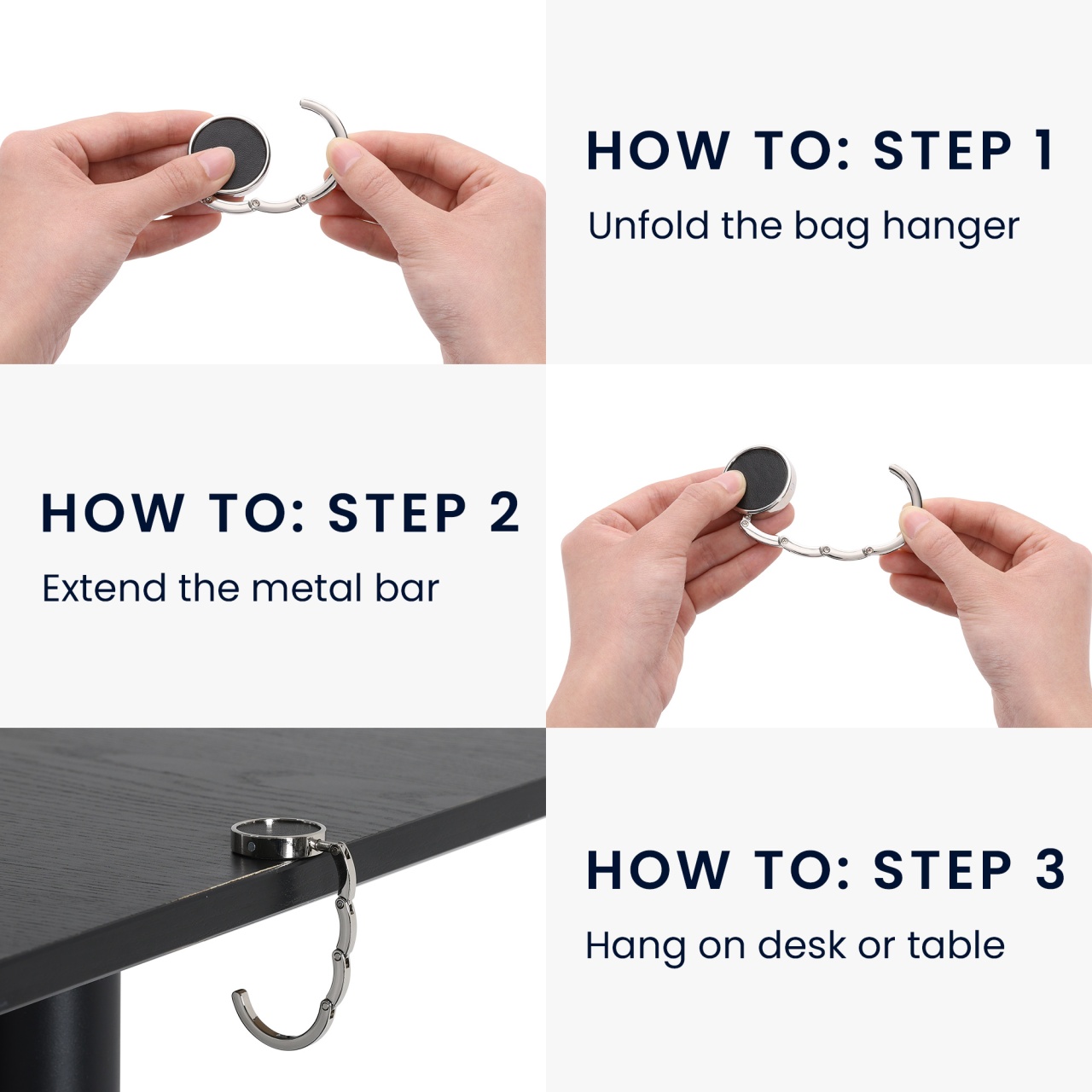 HOW TO: STEP 1
Unfold the bag hanger

HOW TO: STEP 2
Extend the metal bar

HOW TO: STEP 3
Hang on desk or table