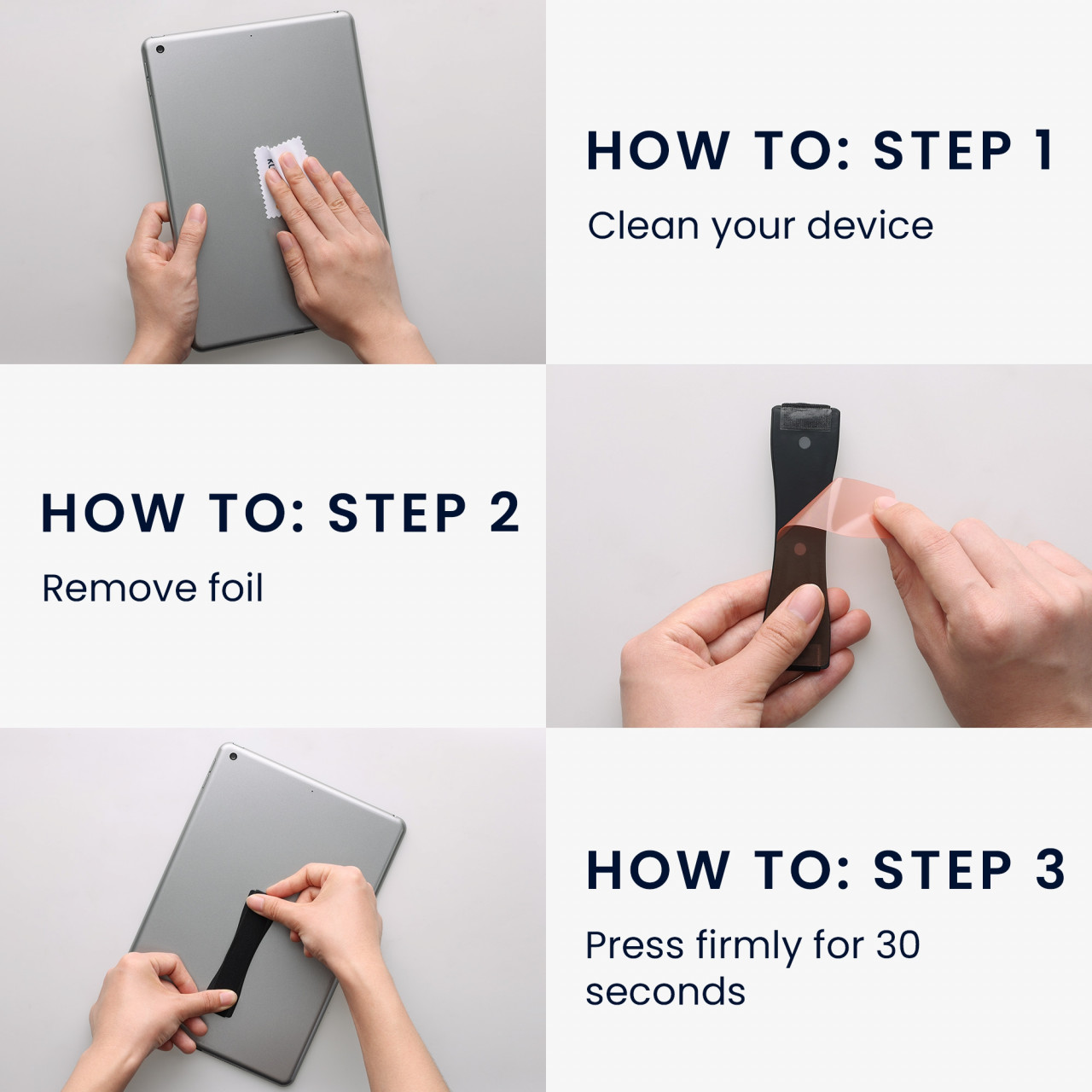 HOW TO: STEP 1

Clean your device

HOW TO: STEP 2

Remove foil

HOW TO: STEP 3

Press firmly for 30 seconds