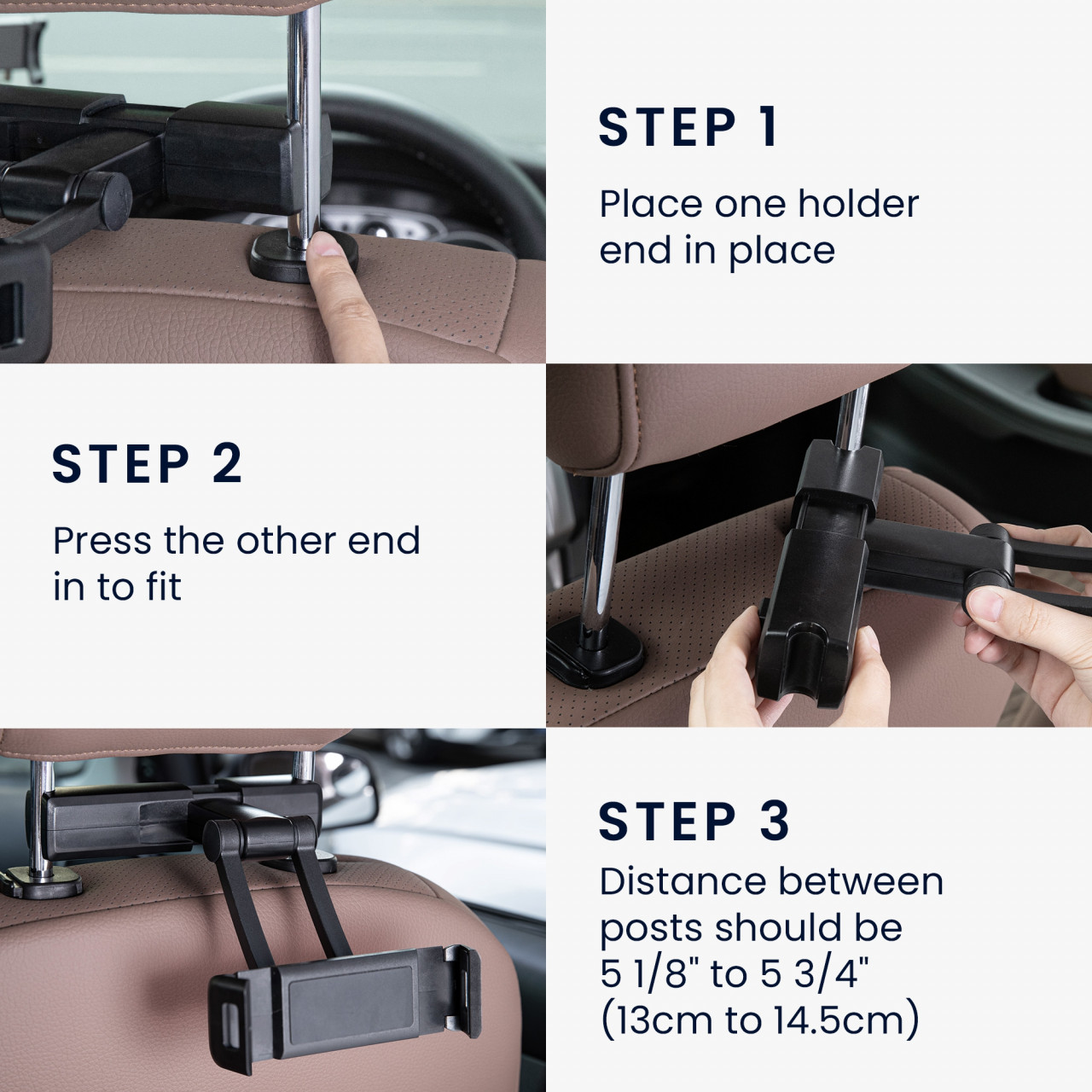 STEP 1

Place one holder end in place

STEP 2

Press the other end in to fit

STEP 3

Distance between posts should be 5 1/8" to 5 3/4" (13cm to 14.5cm)