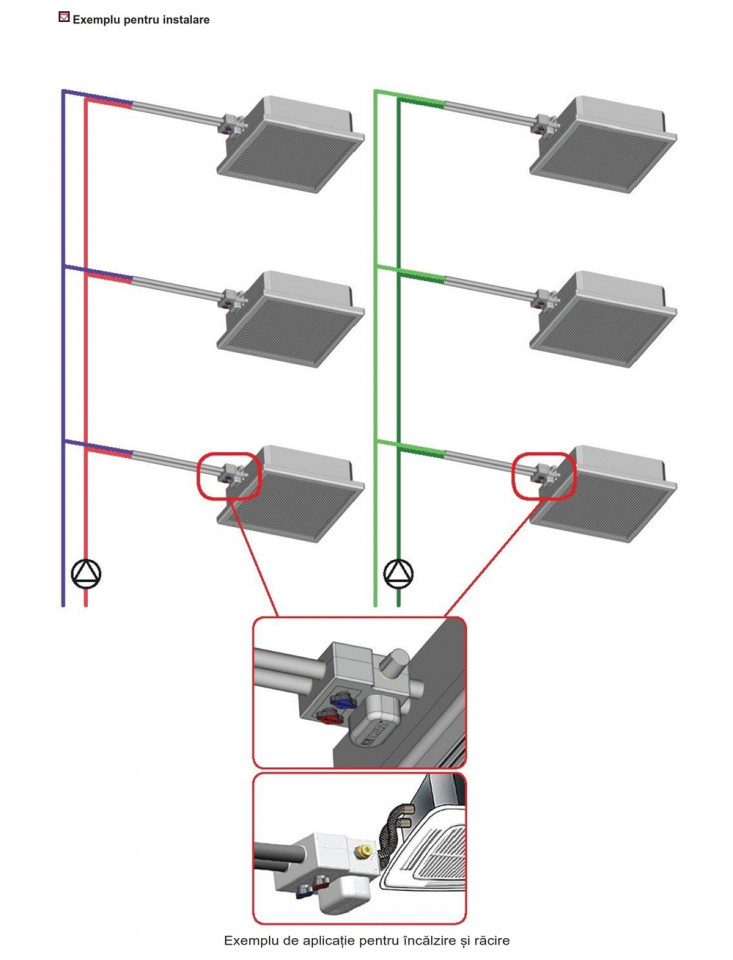 Exemplu pentru instalare

Exemplu de aplicație pentru încălzire și răcire