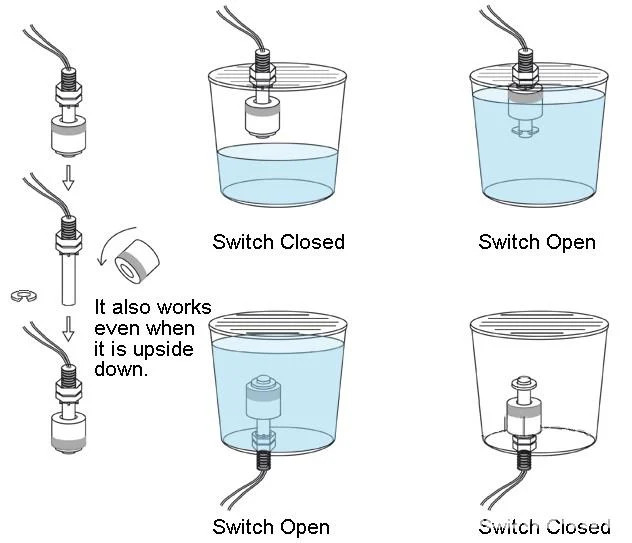 Switch Closed

Switch Open

It also works even when it is upside down.

Switch Open

Switch Closed