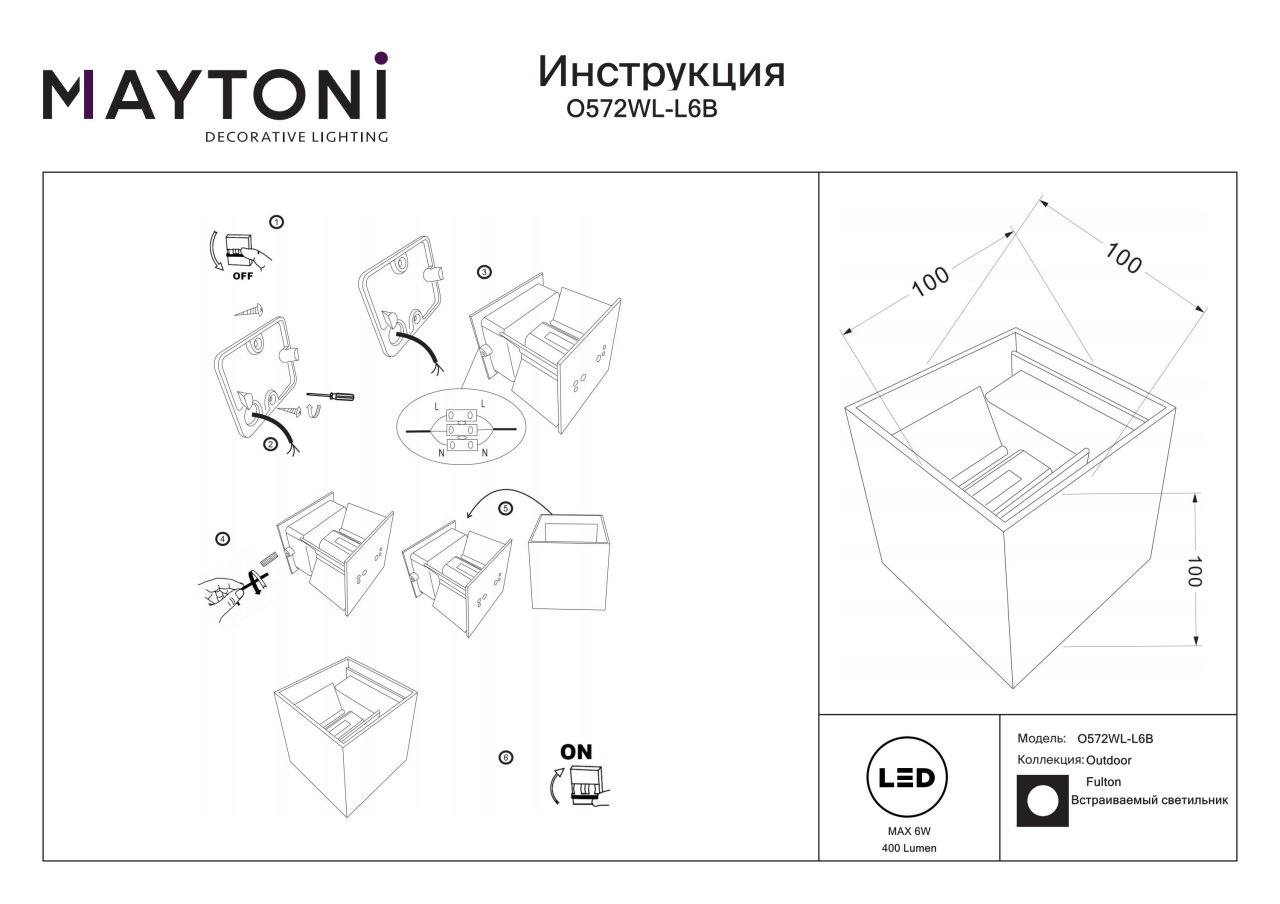 MAYTONI
DECORATIVE LIGHTING

Инструкция
O572WL-L6B

①
OFF
②
③
L L
N N
④
⑤
⑥
ON

100
100
100

LED
MAX 6W
400 Lumen

Модель: O572WL-L6B
Коллекция: Outdoor
Fulton
Встраиваемый светильник