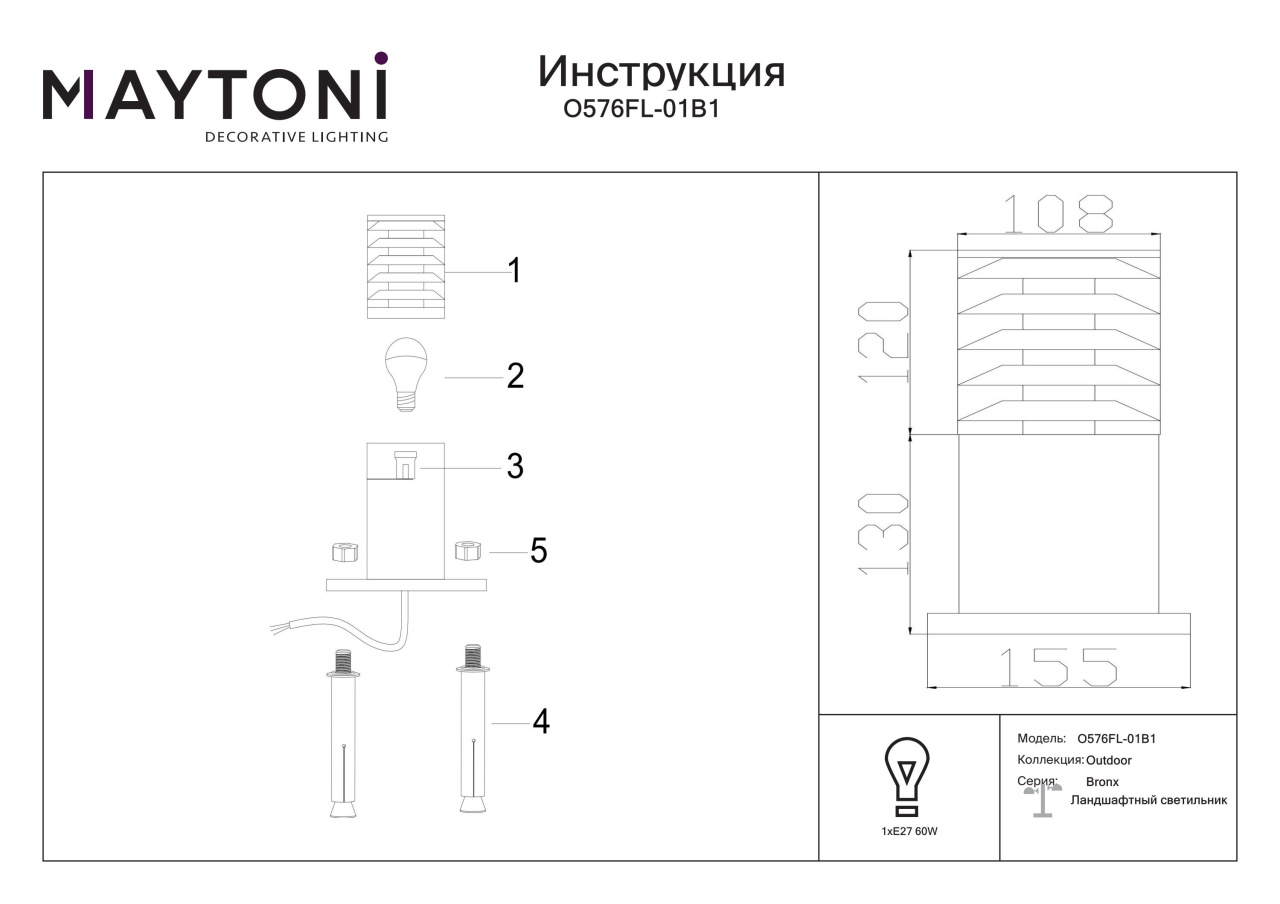 MAYTONI
DECORATIVE LIGHTING

Инструкция
O576FL-01B1

1
2
3
5
4

108
120
130
155

1xE27 60W

Модель: O576FL-01B1
Коллекция: Outdoor
Серия: Bronx
Ландшафтный светильник