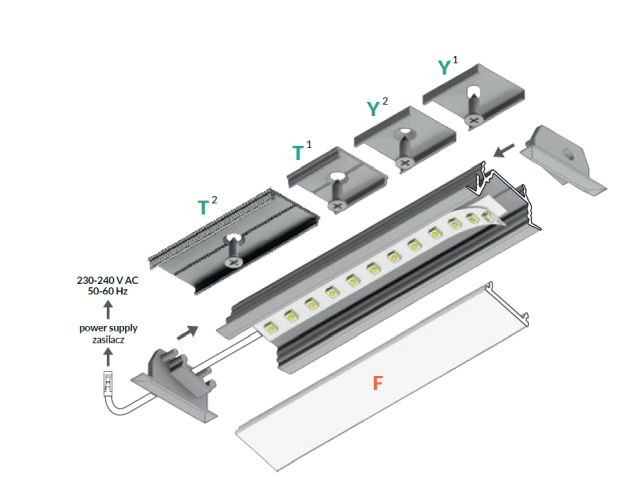 $Y^1$

$Y^2$

$T^1$

$T^2$

230-240 V AC
50-60 Hz

power supply
zasilacz

F