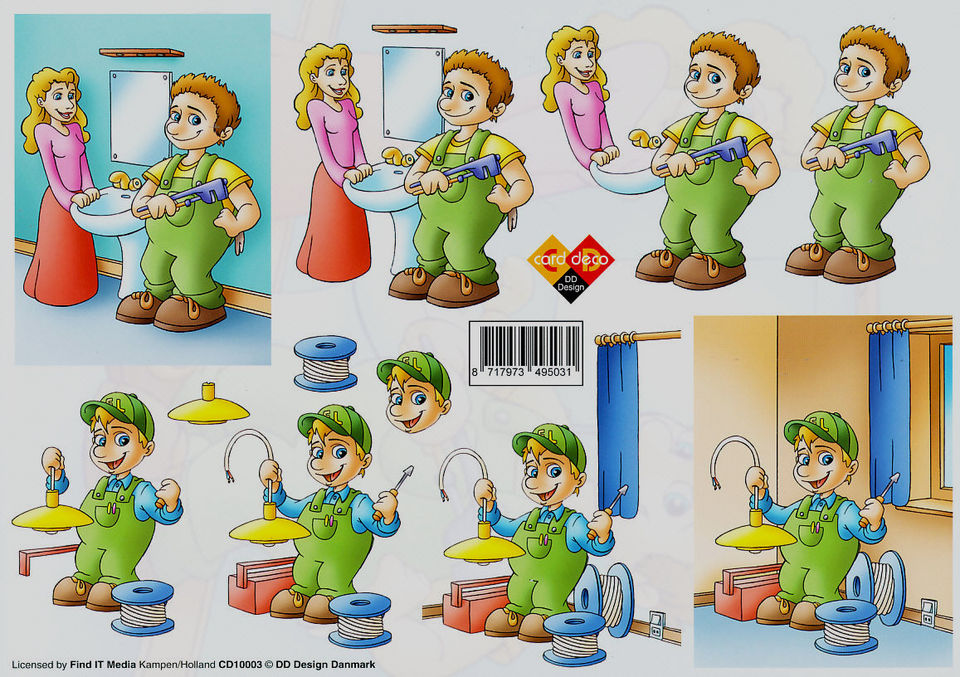 card deco
DD Design

8 717973 495031

Licensed by Find IT Media Kampen/Holland CD10003 © DD Design Danmark