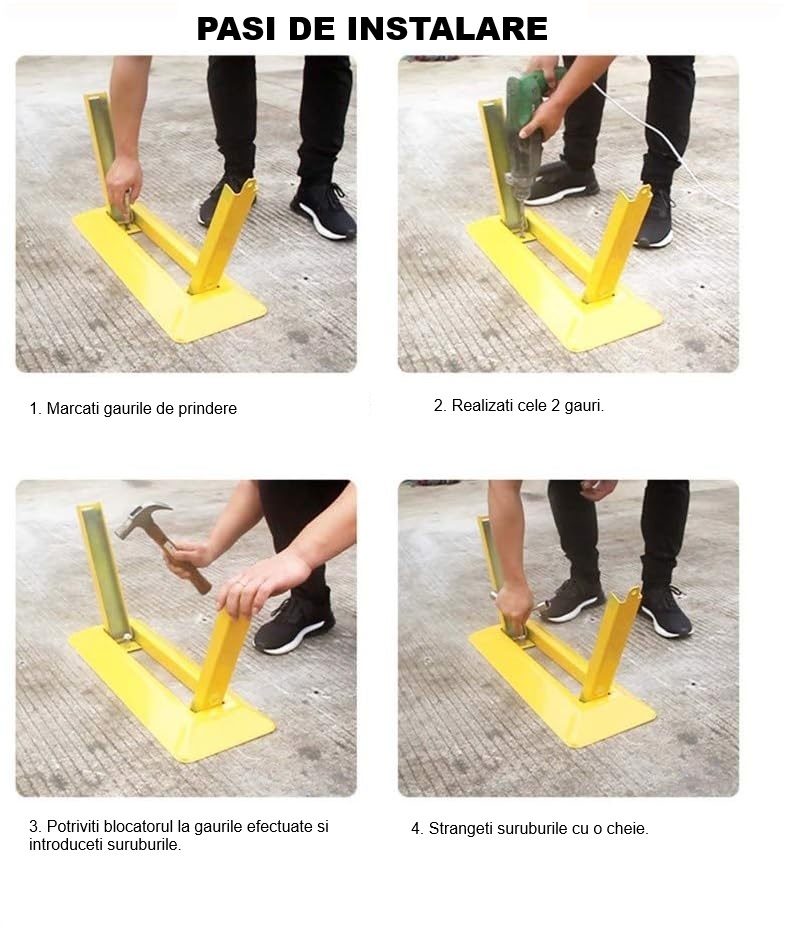 PASI DE INSTALARE

1. Marcati gaurile de prindere

2. Realizati cele 2 gauri.

3. Potriviti blocatorul la gaurile efectuate si introduceti suruburile.

4. Strangeti suruburile cu o cheie.