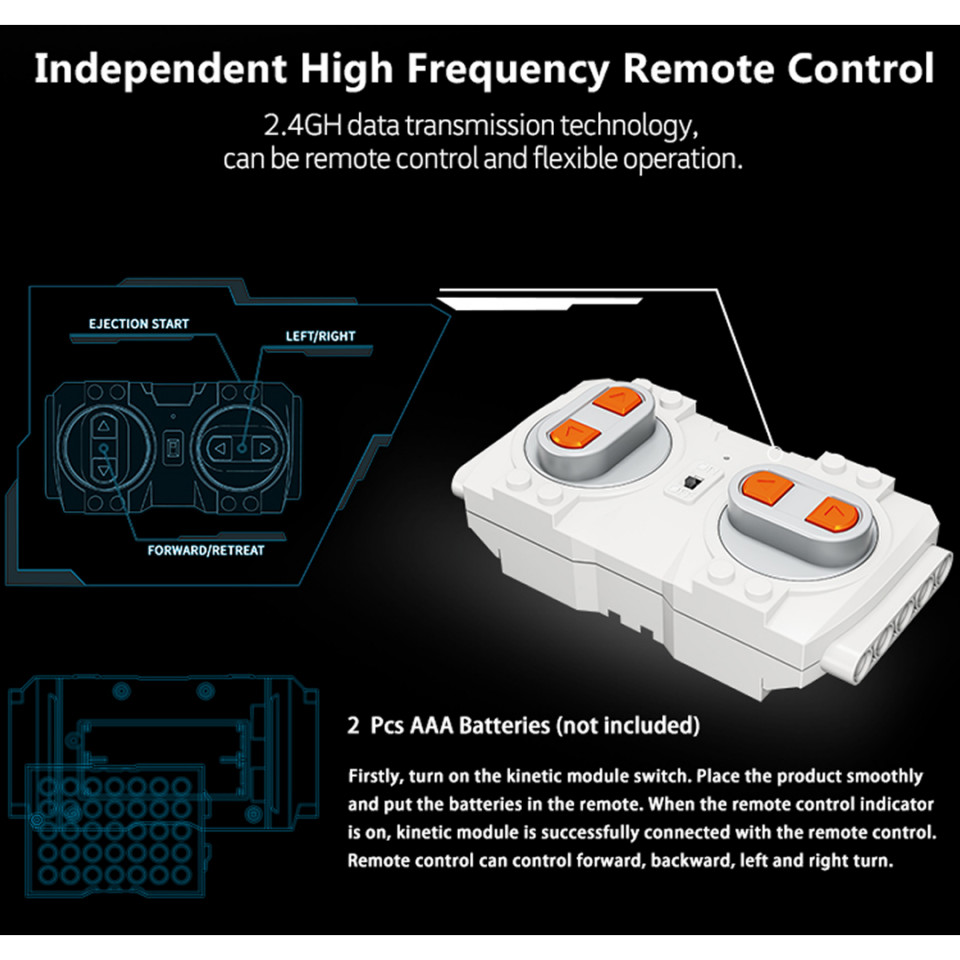 Independent High Frequency Remote Control

2.4GH data transmission technology, can be remote control and flexible operation.

EJECTION START

LEFT/RIGHT

FORWARD/RETREAT

2 Pcs AAA Batteries (not included)

Firstly, turn on the kinetic module switch. Place the product smoothly and put the batteries in the remote. When the remote control indicator is on, kinetic module is successfully connected with the remote control. Remote control can control forward, backward, left and right turn.