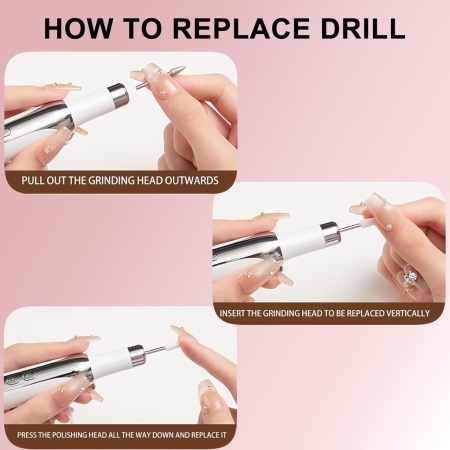 HOW TO REPLACE DRILL

PULL OUT THE GRINDING HEAD OUTWARDS

INSERT THE GRINDING HEAD TO BE REPLACED VERTICALLY

PRESS THE POLISHING HEAD ALL THE WAY DOWN AND REPLACE IT